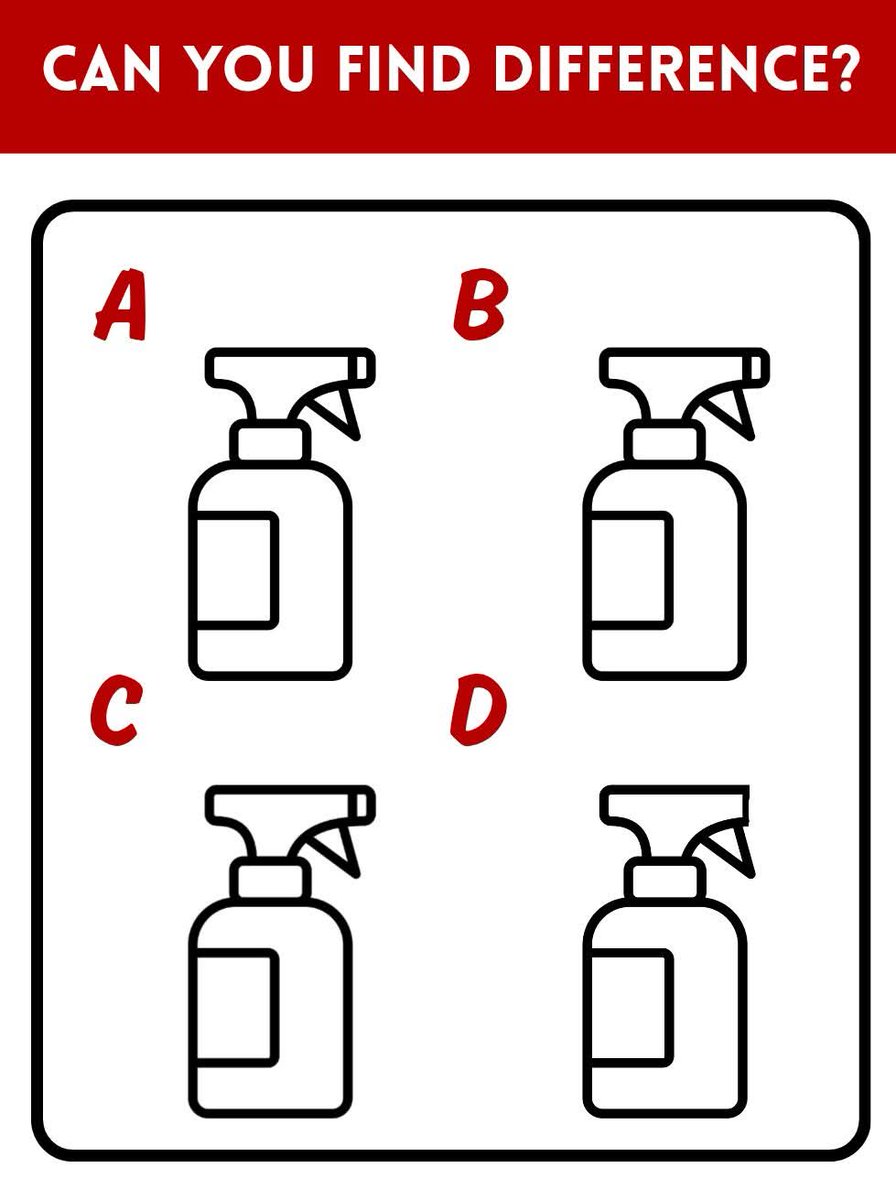 CAN YOU FIND DIFFERENCE?

A

B

C

D