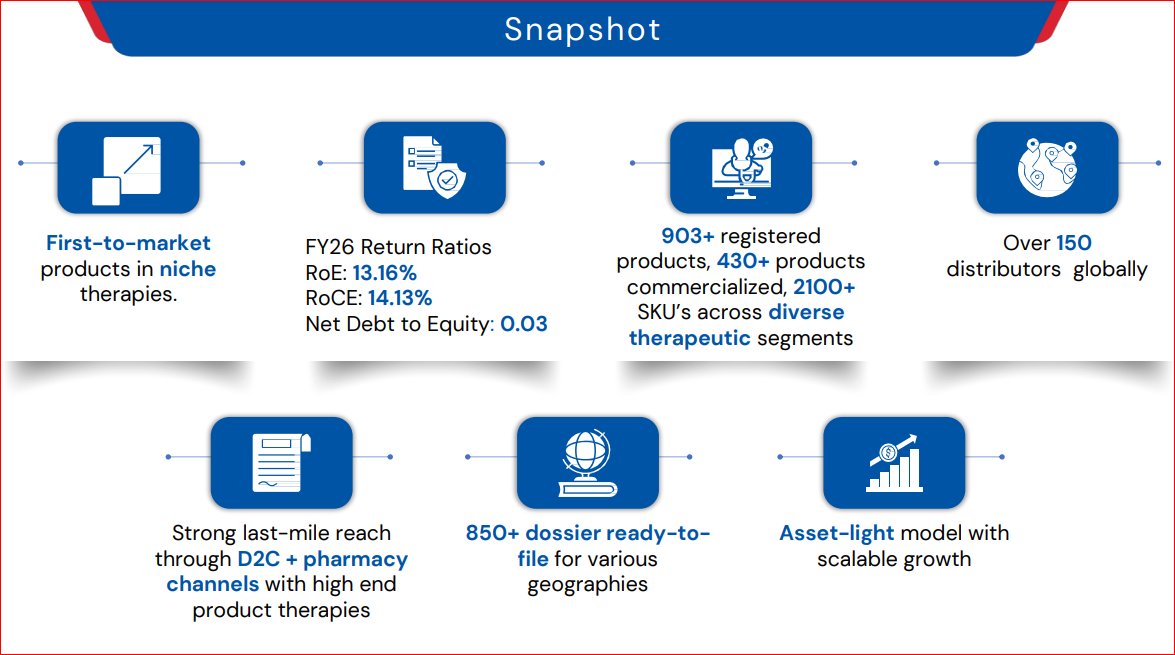 Snapshot

First-to-market products in niche therapies.

FY26 Return Ratios
RoE: 13.16%
RoCE: 14.13%
Net Debt to Equity: 0.03

903+ registered products, 430+ products commercialized, 2100+ SKU's across diverse therapeutic segments

Over 150 distributors globally

Strong last-mile reach through D2C + pharmacy channels with high end product therapies

850+ dossier ready-to-file for various geographies

Asset-light model with scalable growth