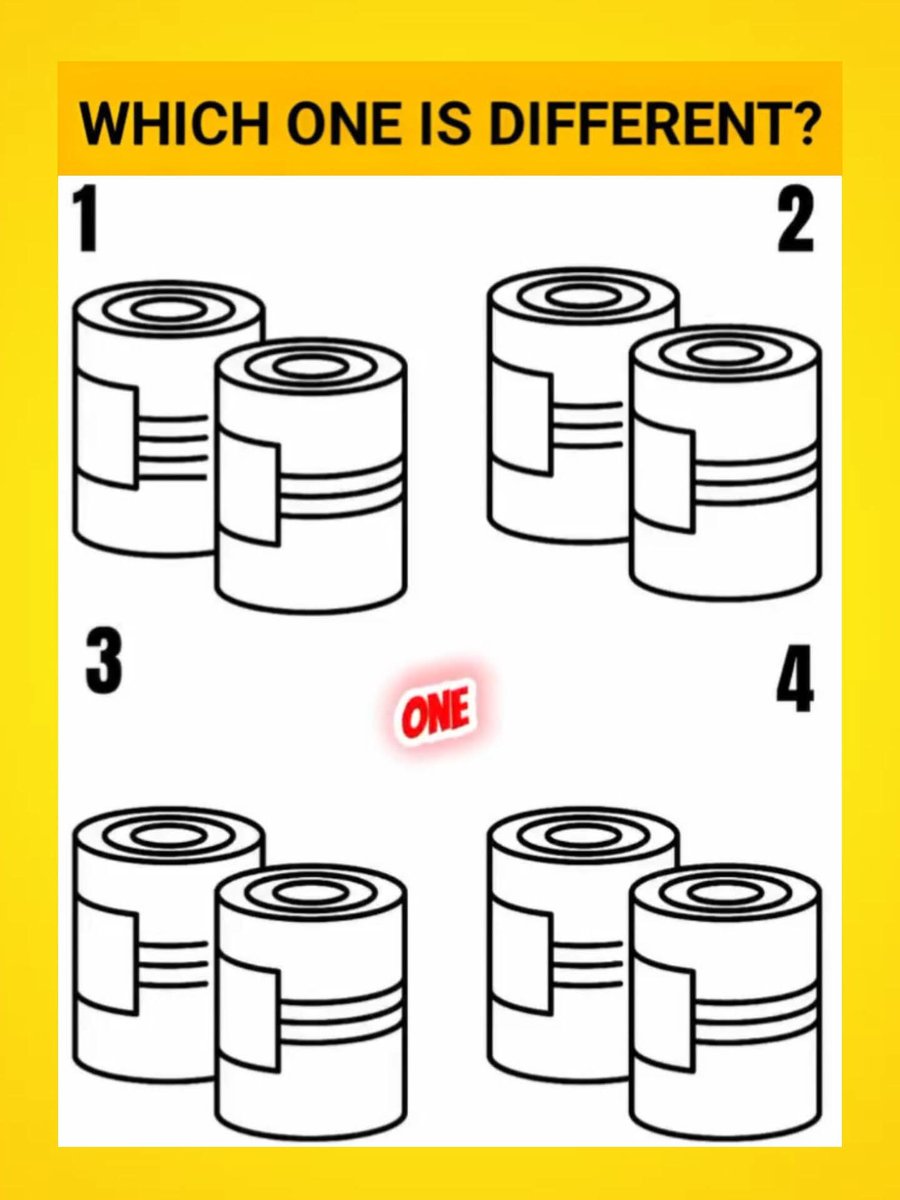 WHICH ONE IS DIFFERENT?

1

2

3

ONE

4