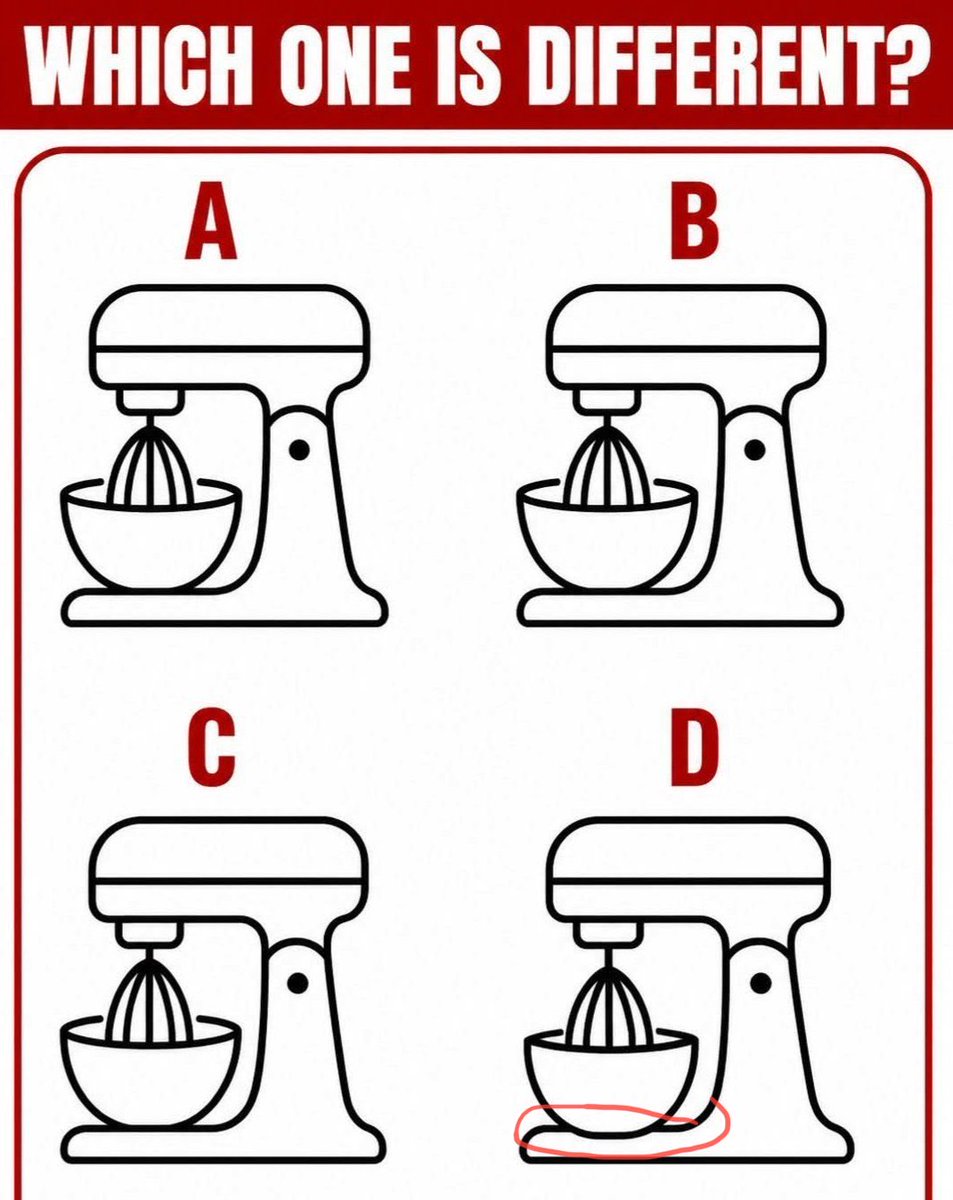 WHICH ONE IS DIFFERENT?

A

B

C

D