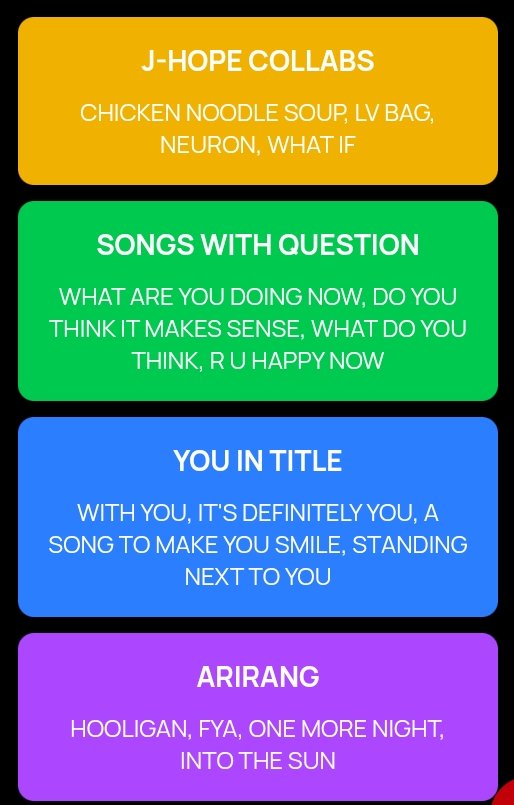 J-HOPE COLLABS

CHICKEN NOODLE SOUP, LV BAG, NEURON, WHAT IF

SONGS WITH QUESTION

WHAT ARE YOU DOING NOW, DO YOU THINK IT MAKES SENSE, WHAT DO YOU THINK, R U HAPPY NOW

YOU IN TITLE

WITH YOU, IT'S DEFINITELY YOU, A SONG TO MAKE YOU SMILE, STANDING NEXT TO YOU

ARIRANG

HOOLIGAN, FYA, ONE MORE NIGHT, INTO THE SUN