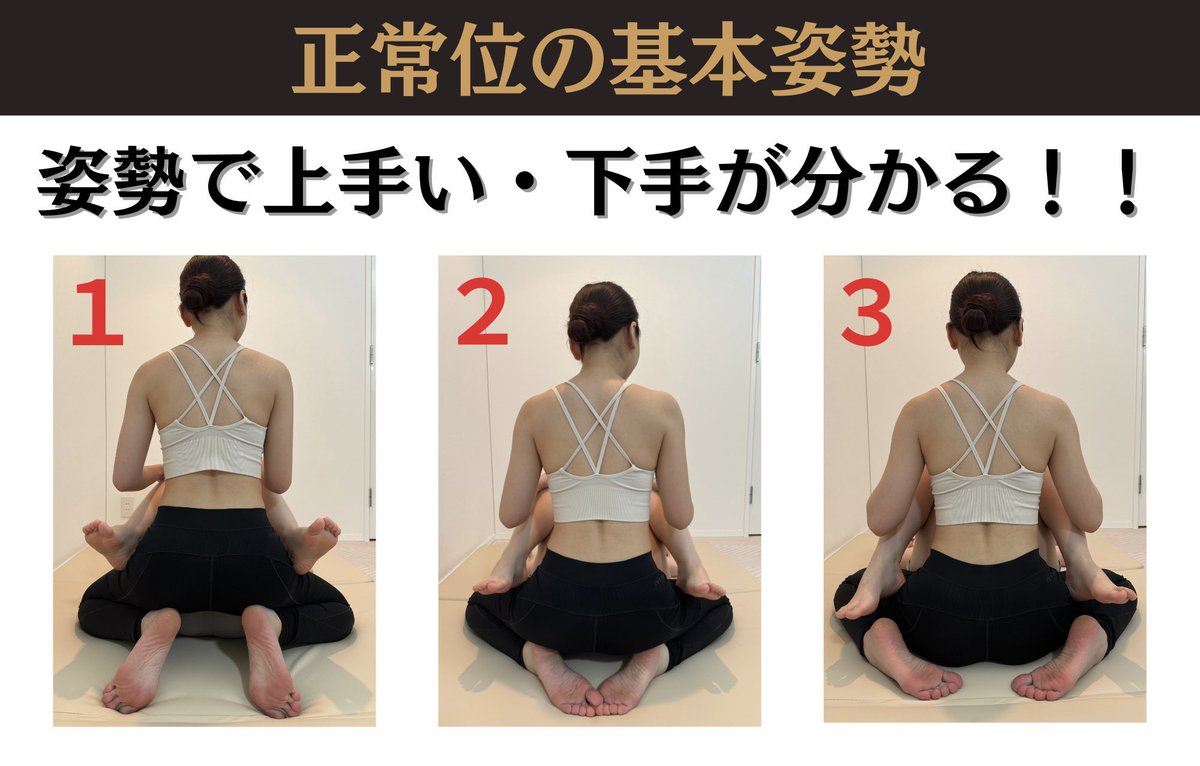 正常位の基本姿勢

姿勢で上手い・下手が分かる！！

1

2

3