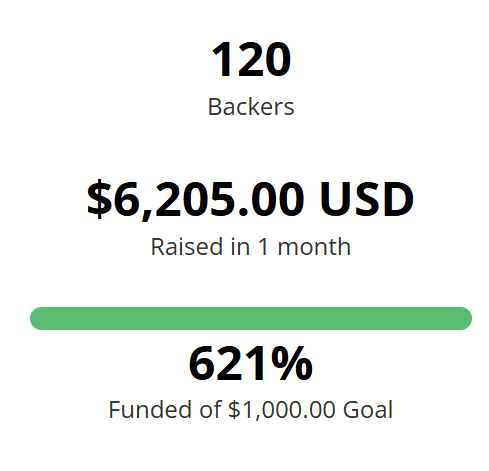 120
Backers

$6,205.00 USD
Raised in 1 month

621%
Funded of $1,000.00 Goal