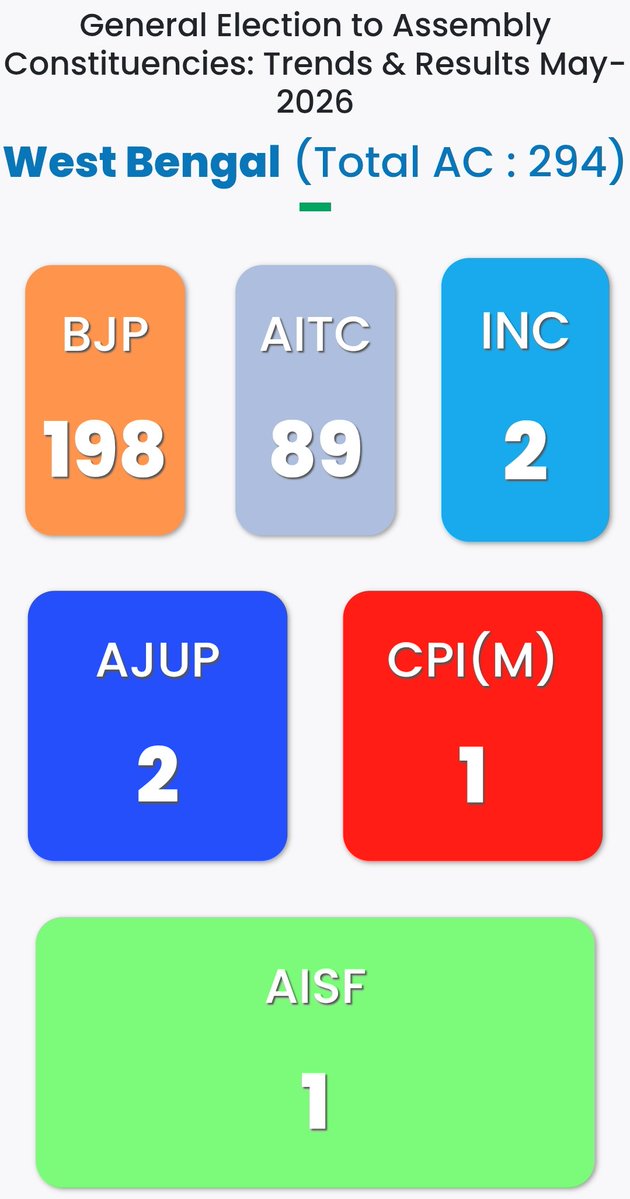 General Election to Assembly Constituencies: Trends & Results May-2026

West Bengal (Total AC : 294)

BJP
198

AITC
89

INC
2

AJUP
2

CPI(M)
1

AISF
1