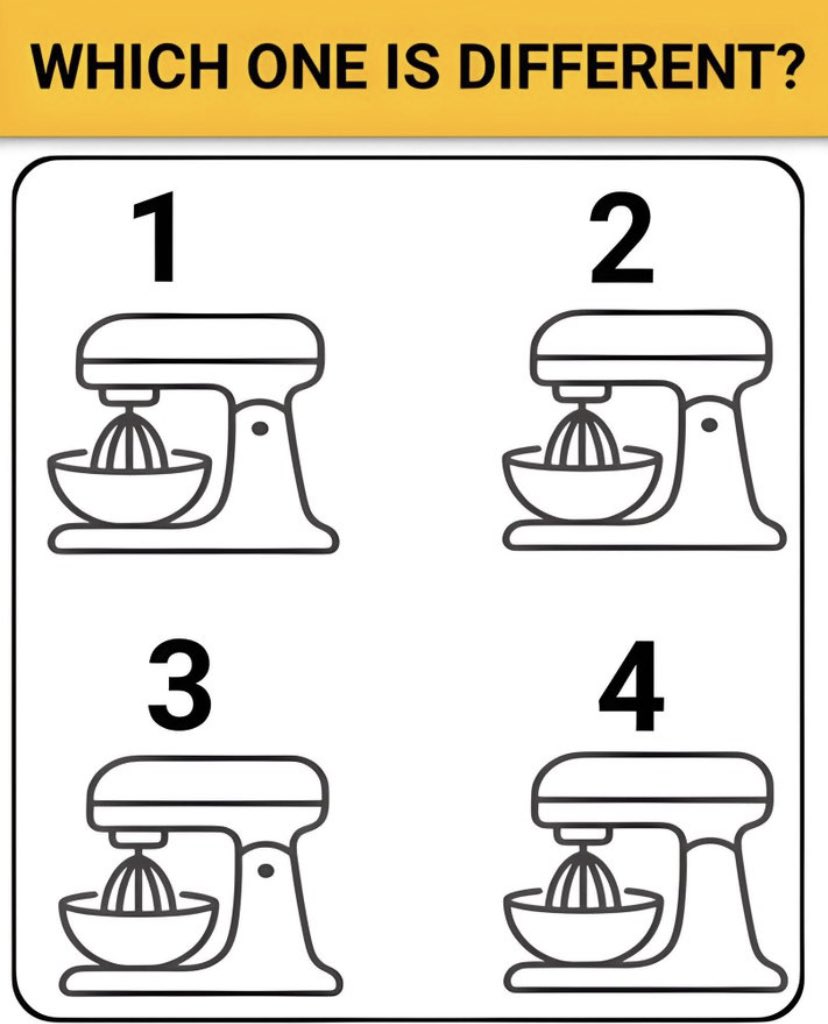 WHICH ONE IS DIFFERENT?

1

2

3

4