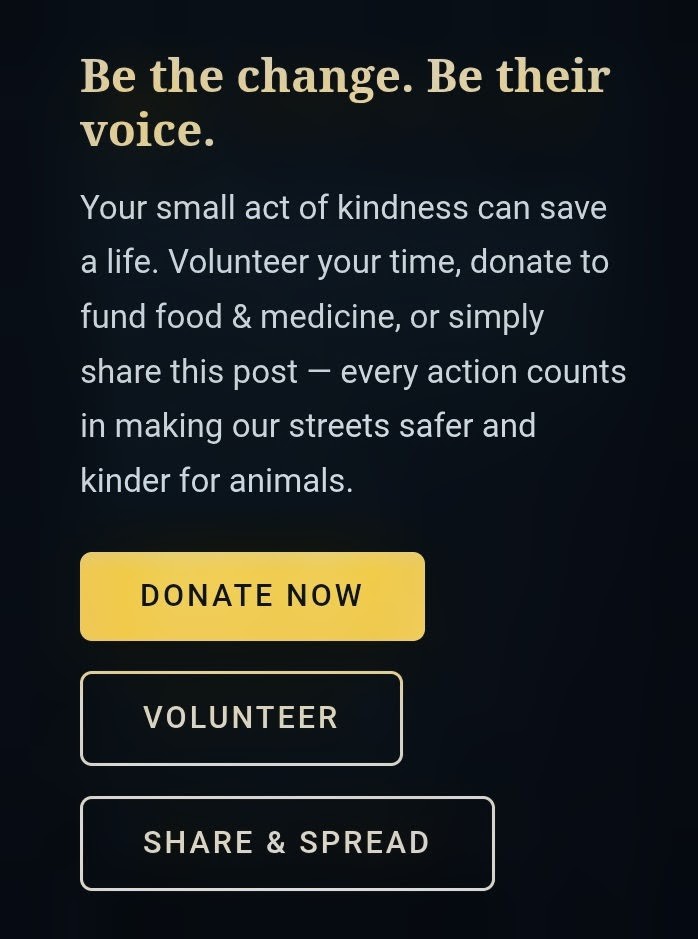 Be the change. Be their voice.

Your small act of kindness can save a life. Volunteer your time, donate to fund food & medicine, or simply share this post — every action counts in making our streets safer and kinder for animals.

DONATE NOW

VOLUNTEER

SHARE & SPREAD