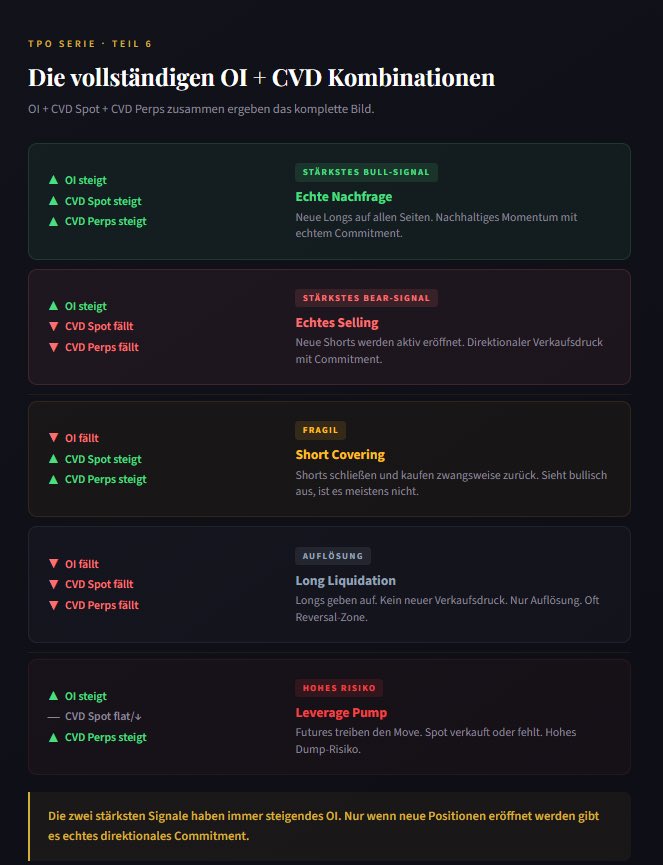 TPO SERIE · TEIL 6

Die vollständigen OI + CVD Kombinationen

OI + CVD Spot + CVD Perps zusammen ergeben das komplette Bild.

▲ OI steigt
▲ CVD Spot steigt
▲ CVD Perps steigt

STÄRKSTES BULL-SIGNAL

Echte Nachfrage

Neue Longs auf allen Seiten. Nachhaltiges Momentum mit echtem Commitment.

▲ OI steigt
▼ CVD Spot fällt
▼ CVD Perps fällt

STÄRKSTES BEAR-SIGNAL

Echtes Selling

Neue Shorts werden aktiv eröffnet. Direktionaler Verkaufsdruck mit Commitment.

▼ OI fällt
▲ CVD Spot steigt
▲ CVD Perps steigt

FRAGIL

Short Covering

Shorts schließen und kaufen zwangsweise zurück. Sieht bullisch aus, ist es meistens nicht.

▼ OI fällt
▼ CVD Spot fällt
▼ CVD Perps fällt

AUFLÖSUNG

Long Liquidation

Longs geben auf. Kein neuer Verkaufsdruck. Nur Auflösung. Oft Reversal-Zone.

▲ OI steigt
— CVD Spot flat/↓
▲ CVD Perps steigt

HOHES RISIKO

Leverage Pump

Futures treiben den Move. Spot verkauft oder fehlt. Hohes Dump-Risiko.

Die zwei stärksten Signale haben immer steigendes OI. Nur wenn neue Positionen eröffnet werden gibt es echtes direktionales Commitment.