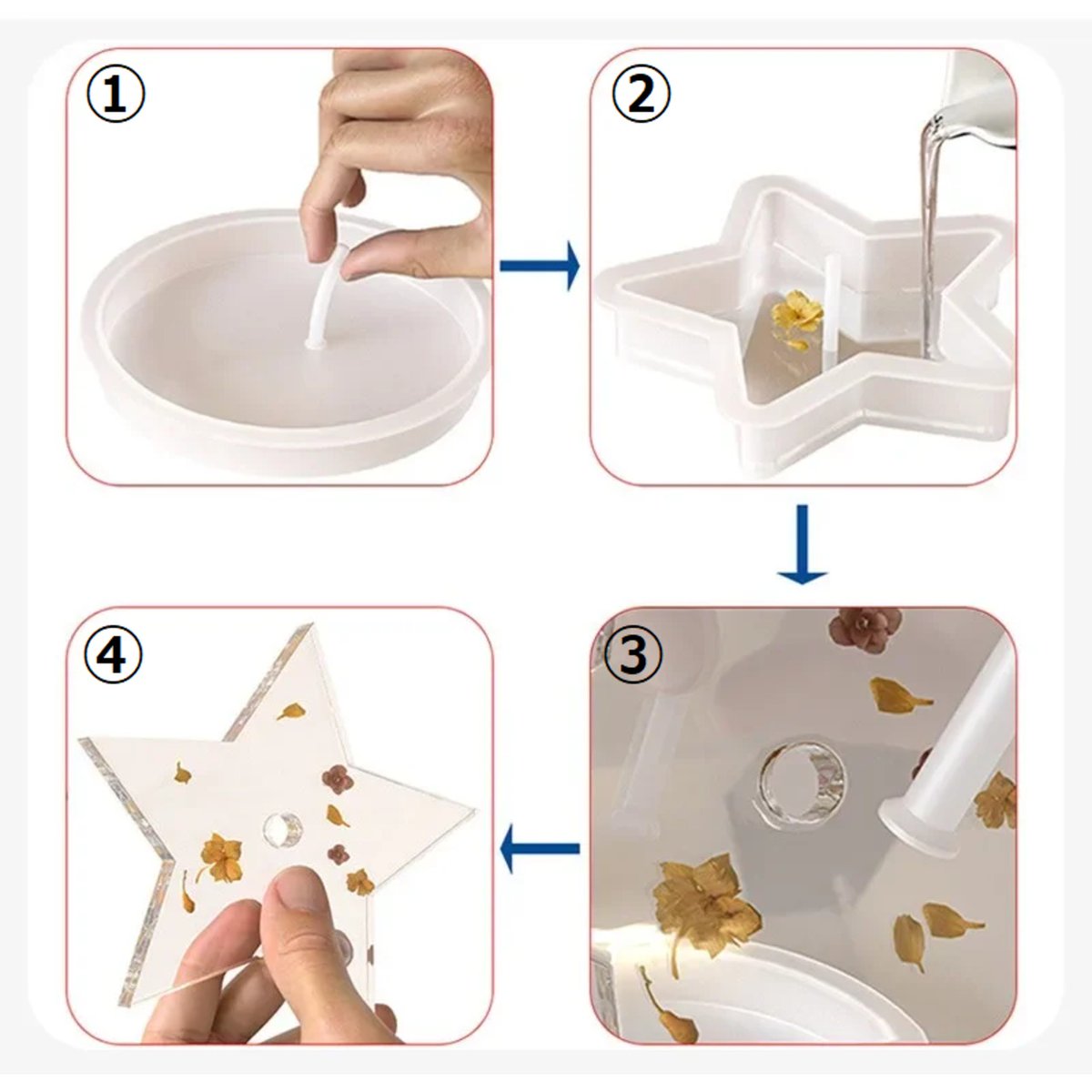 ①

②

③

④