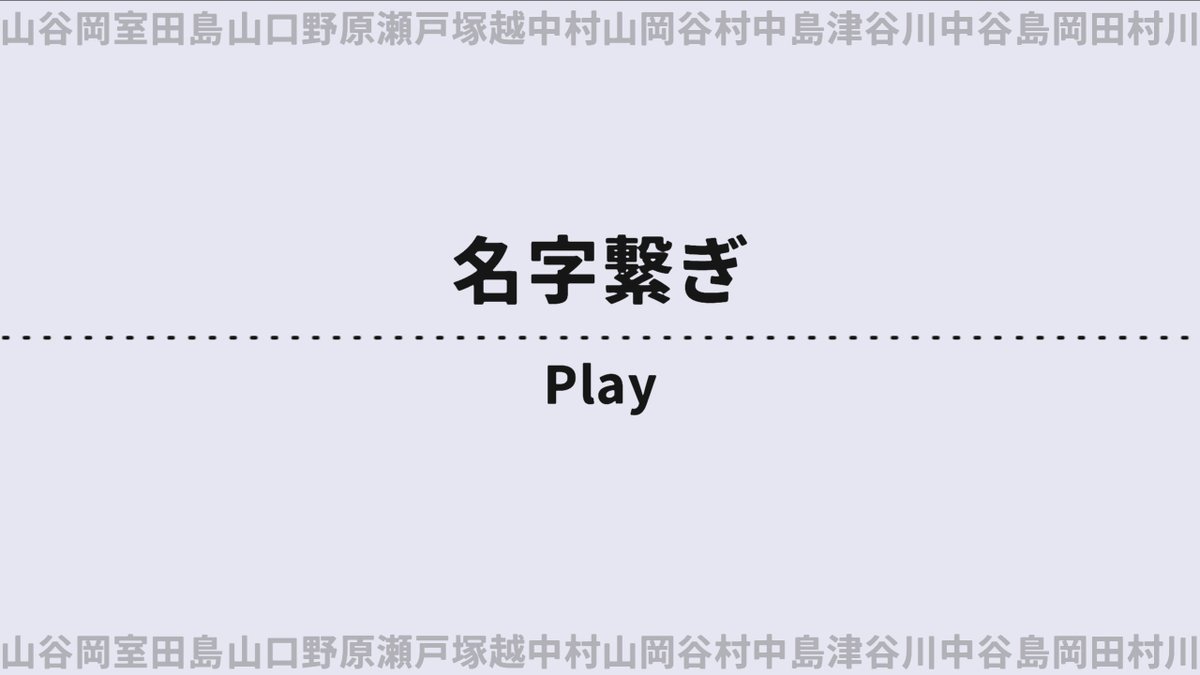 山谷岡室田島山口野原瀬戸塚越中村山岡谷村中島津谷川中谷島岡田村川

名字繋ぎ

Play

山谷岡室田島山口野原瀬戸塚越中村山岡谷村中島津谷川中谷島岡田村川