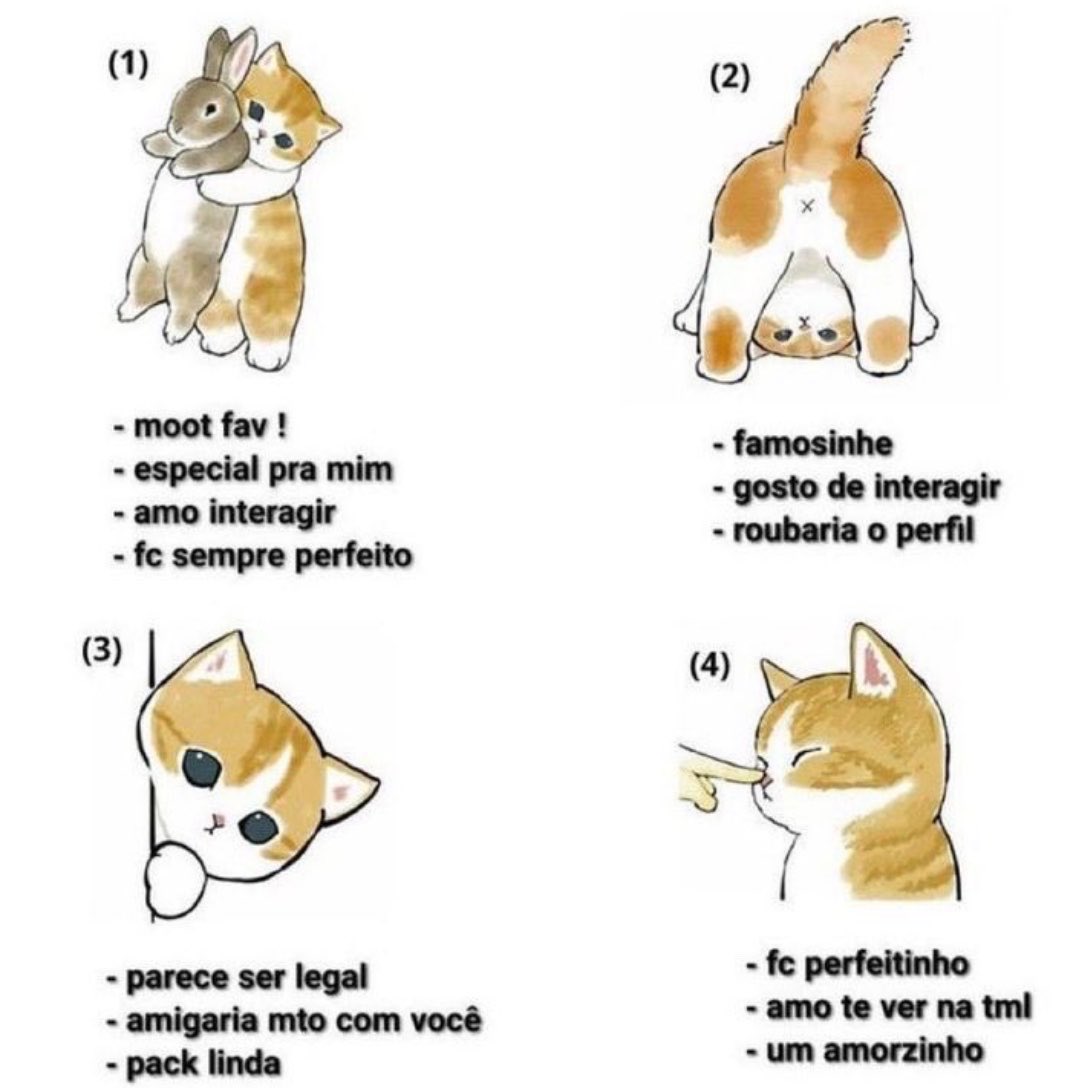 (1)

- moot fav !
- especial pra mim
- amo interagir
- fc sempre perfeito

(2)

- famosinhe
- gosto de interagir
- roubaria o perfil

(3)

- parece ser legal
- amigaria mto com você
- pack linda

(4)

- fc perfeitinho
- amo te ver na tml
- um amorzinho