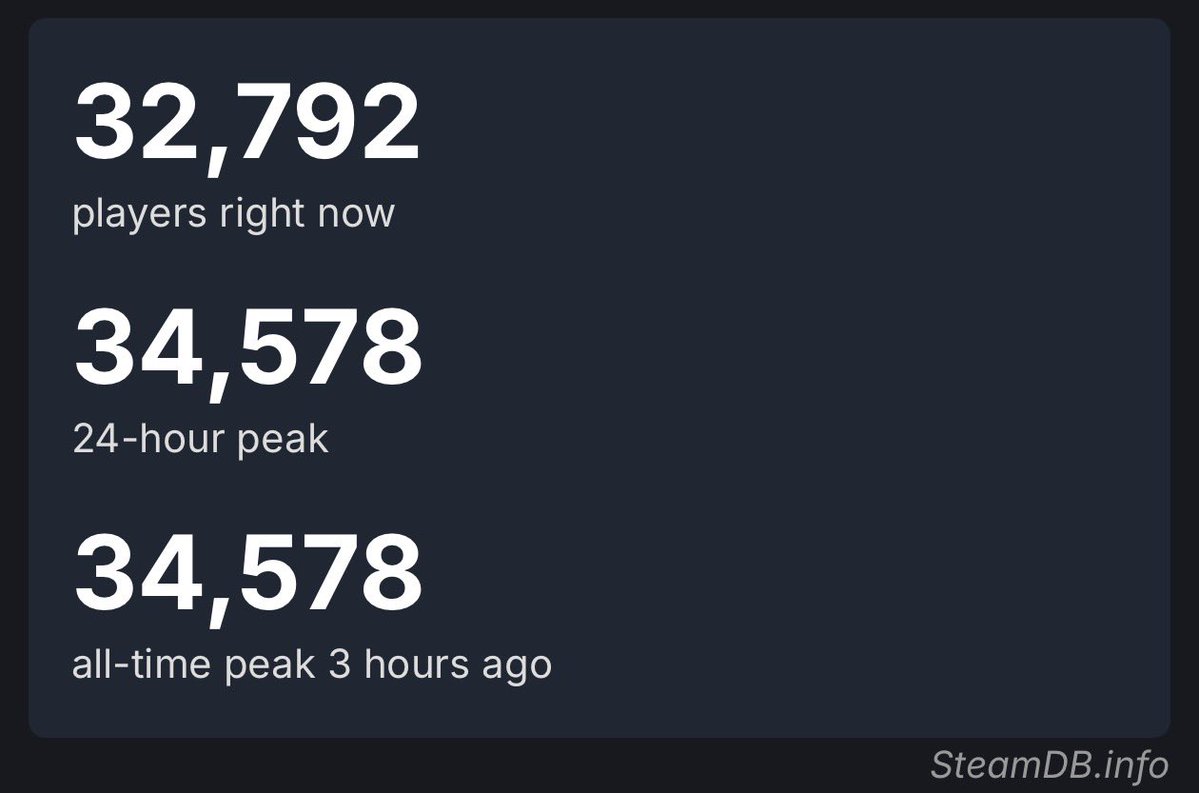 32,792
players right now

34,578
24-hour peak

34,578
all-time peak 3 hours ago

SteamDB.info