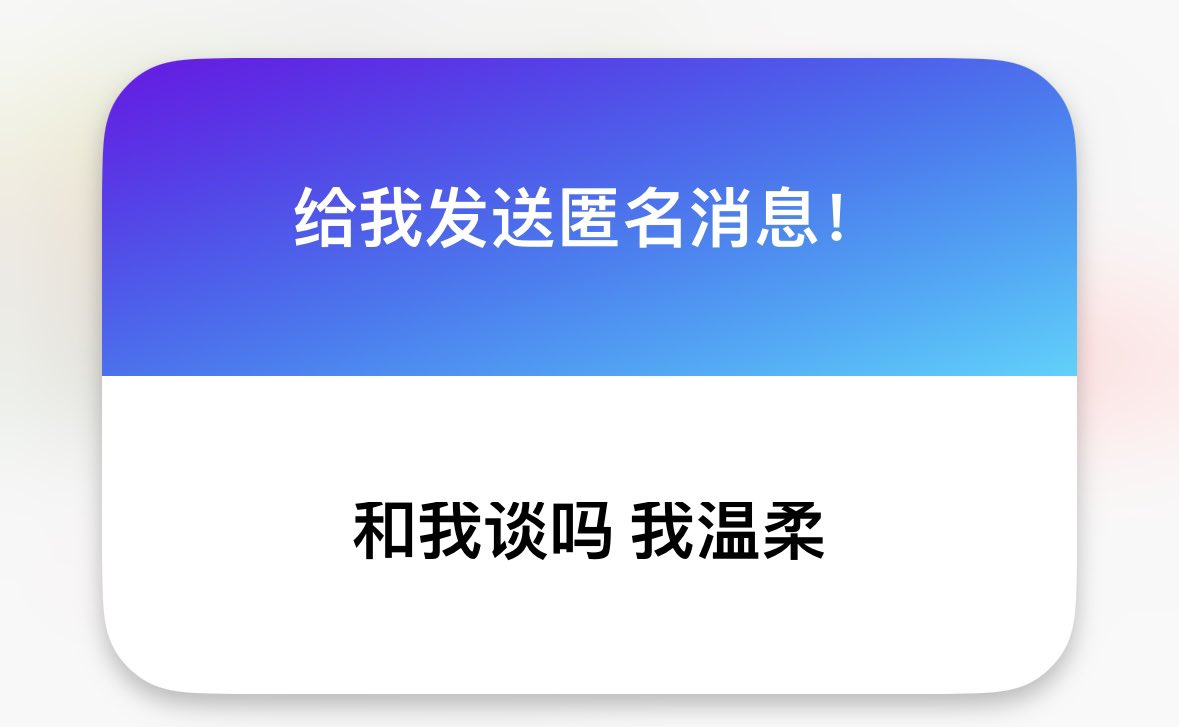 给我发送匿名消息!

和我谈吗 我温柔