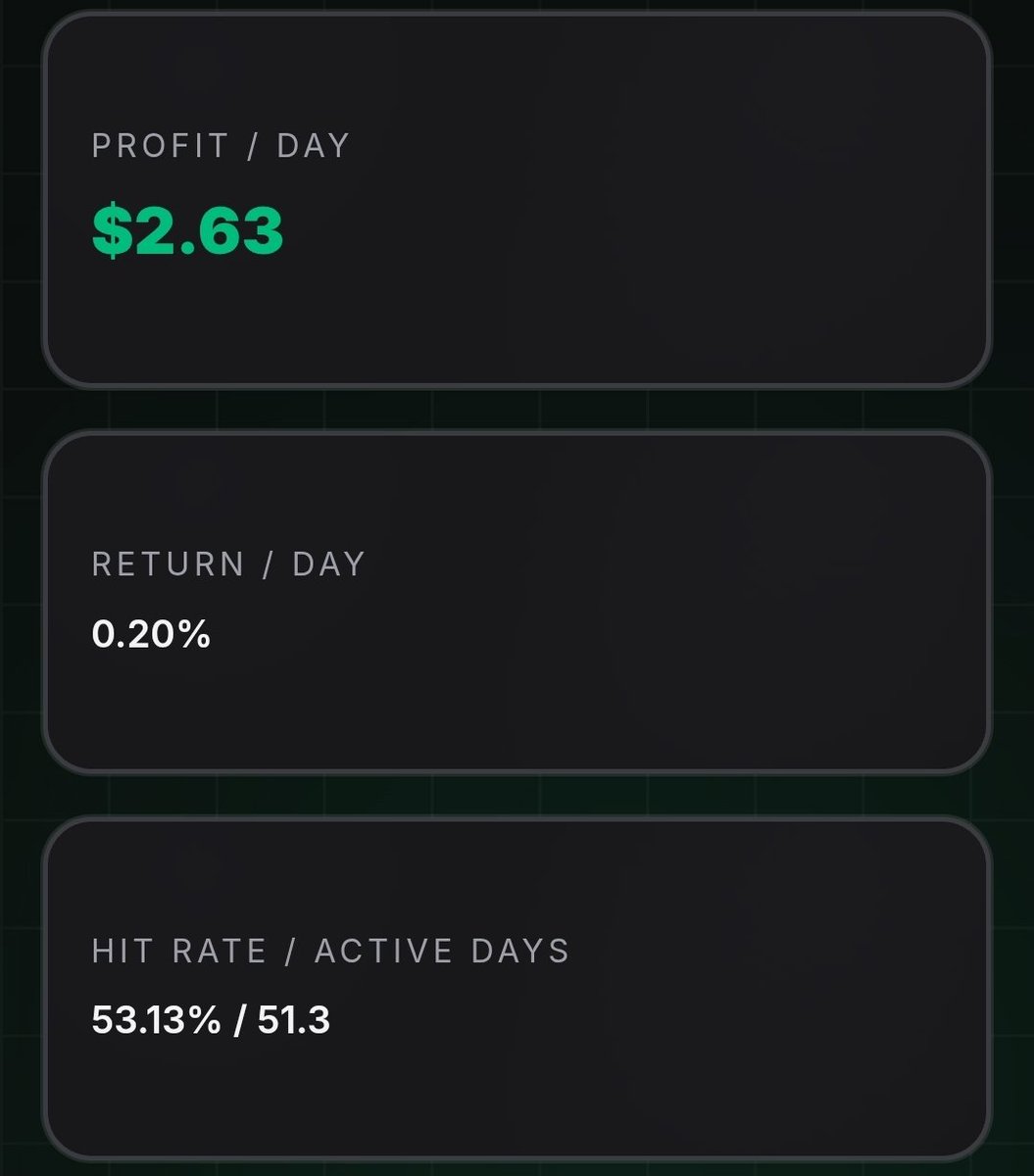 PROFIT / DAY

\$2.63

RETURN / DAY

0.20%

HIT RATE / ACTIVE DAYS

53.13% / 51.3