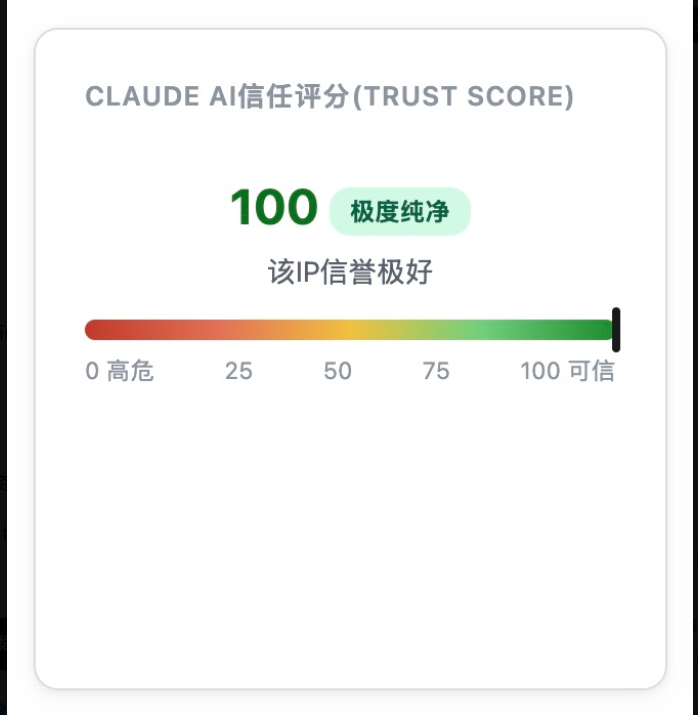 CLAUDE AI信任评分(TRUST SCORE)

100 极度纯净

该IP信誉极好

0 高危 25 50 75 100 可信