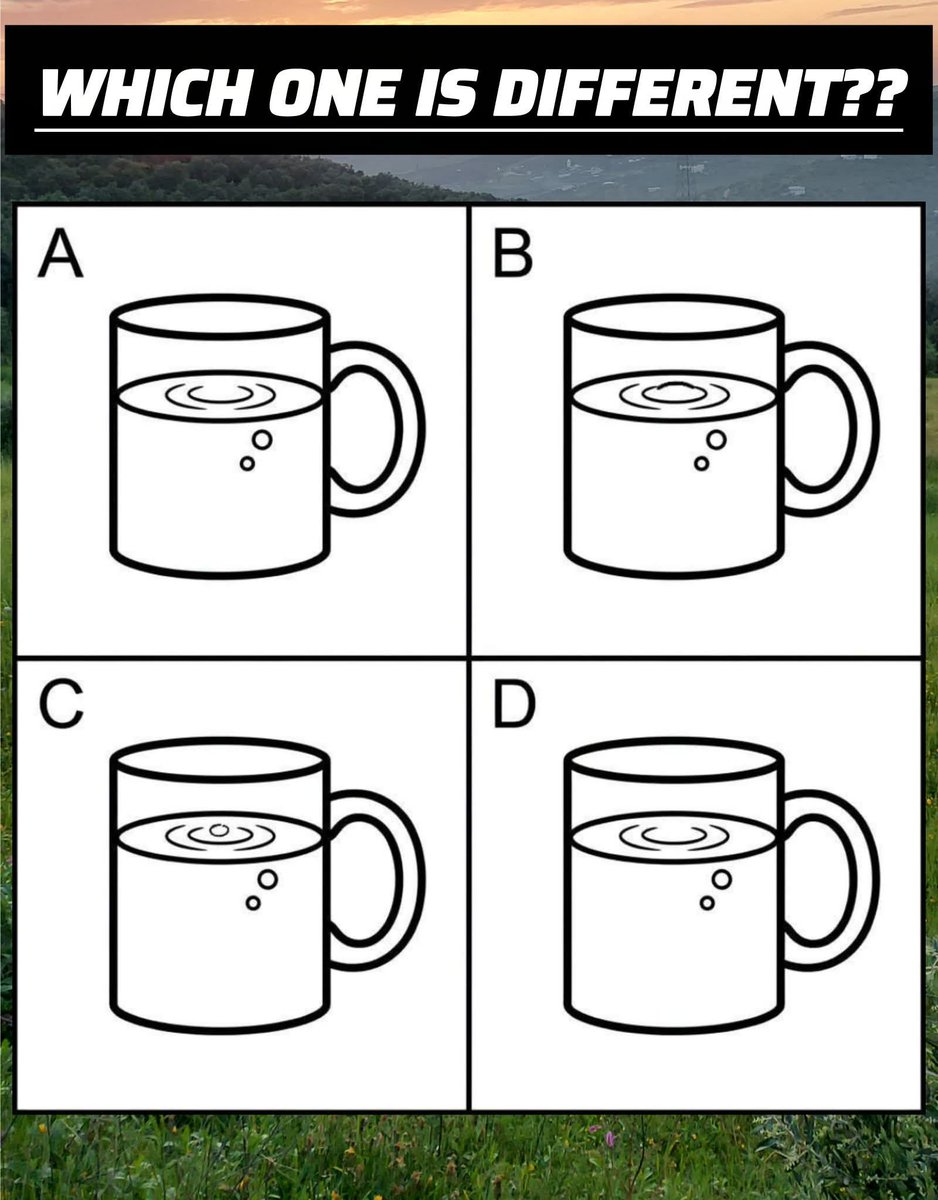 WHICH ONE IS DIFFERENT??

A

B

C

D