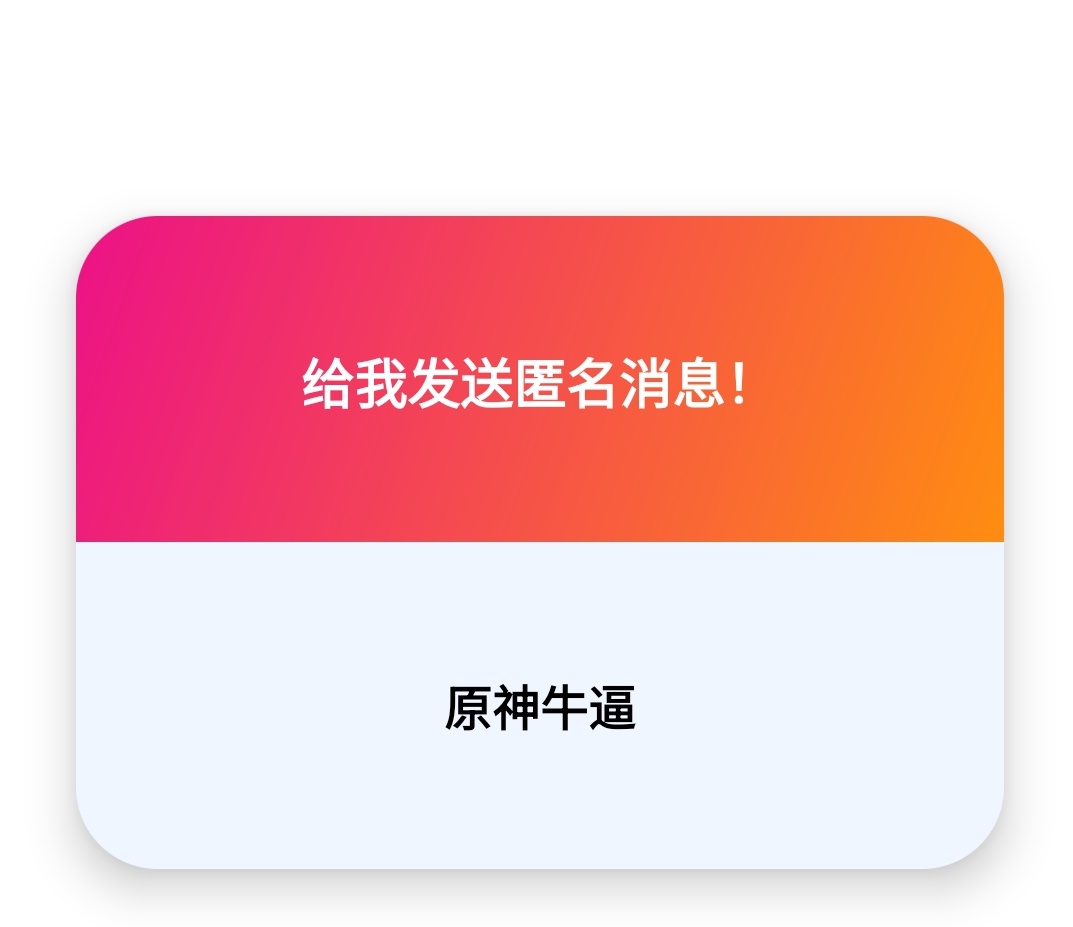 给我发送匿名消息!

原神牛逼