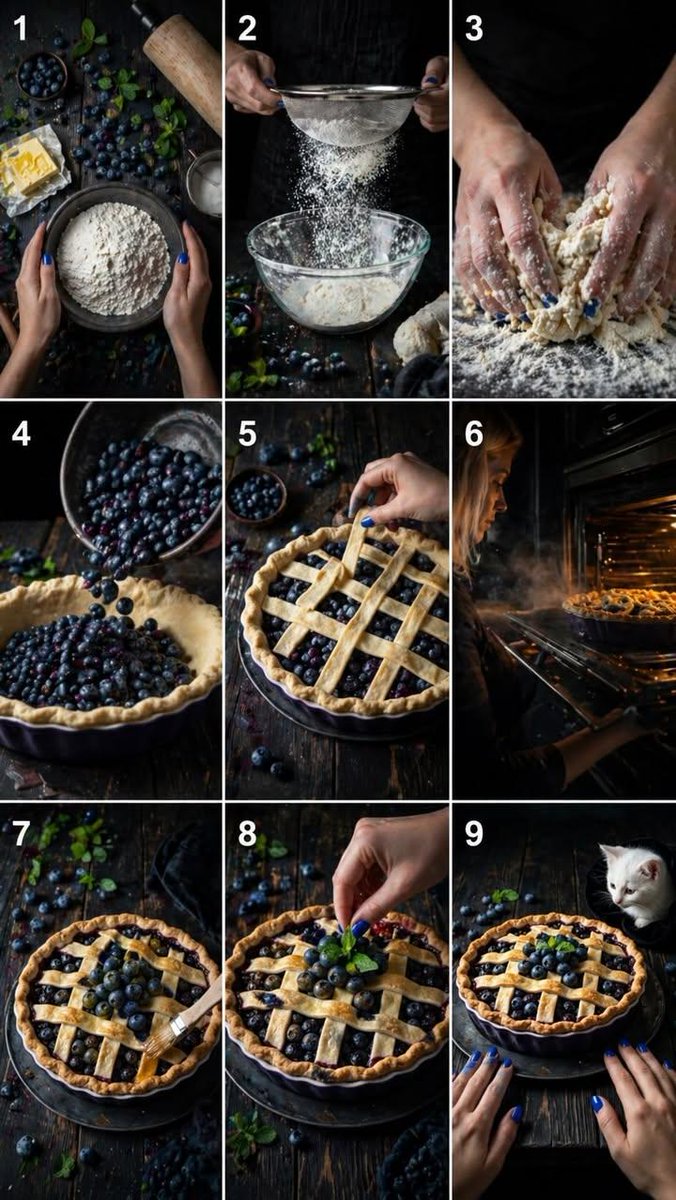 1
2
3
4
5
6
7
8
9