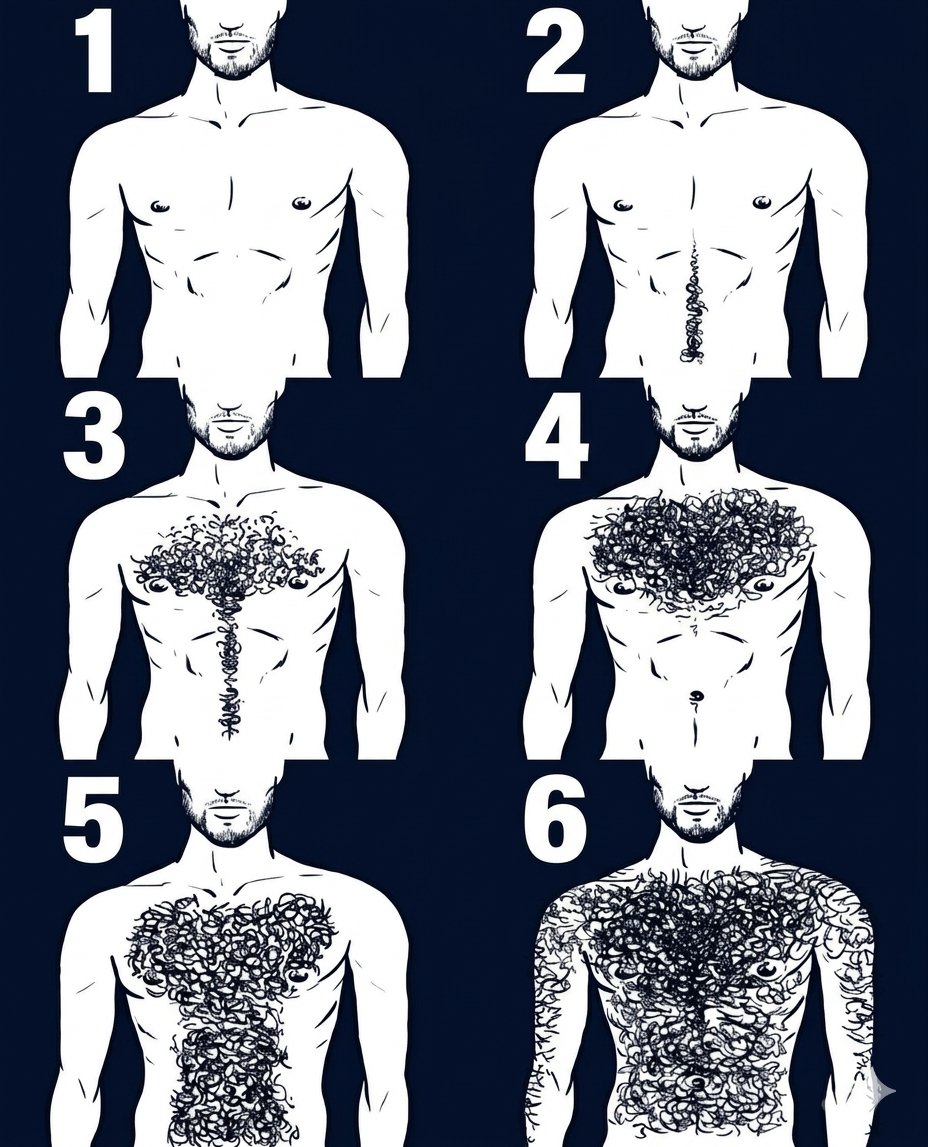 1
2
3
4
5
6