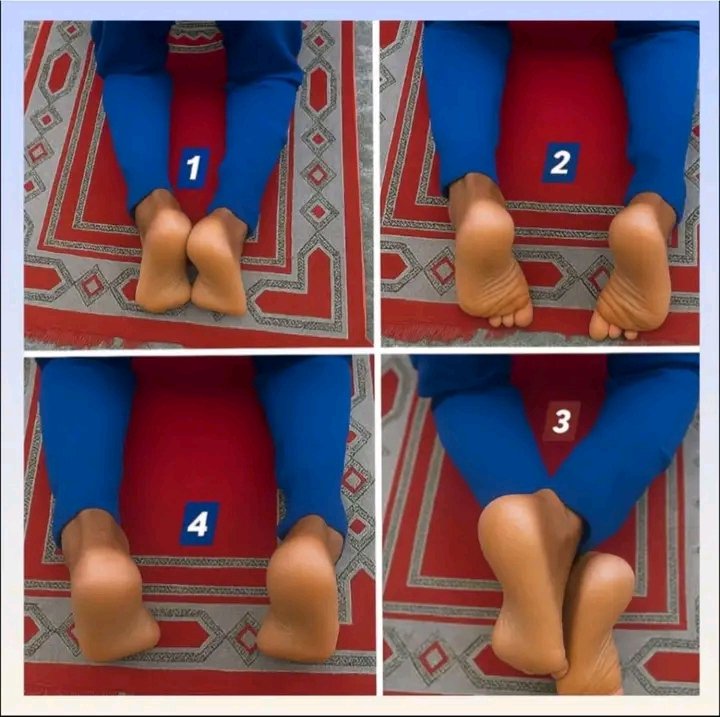 1

2

4

3