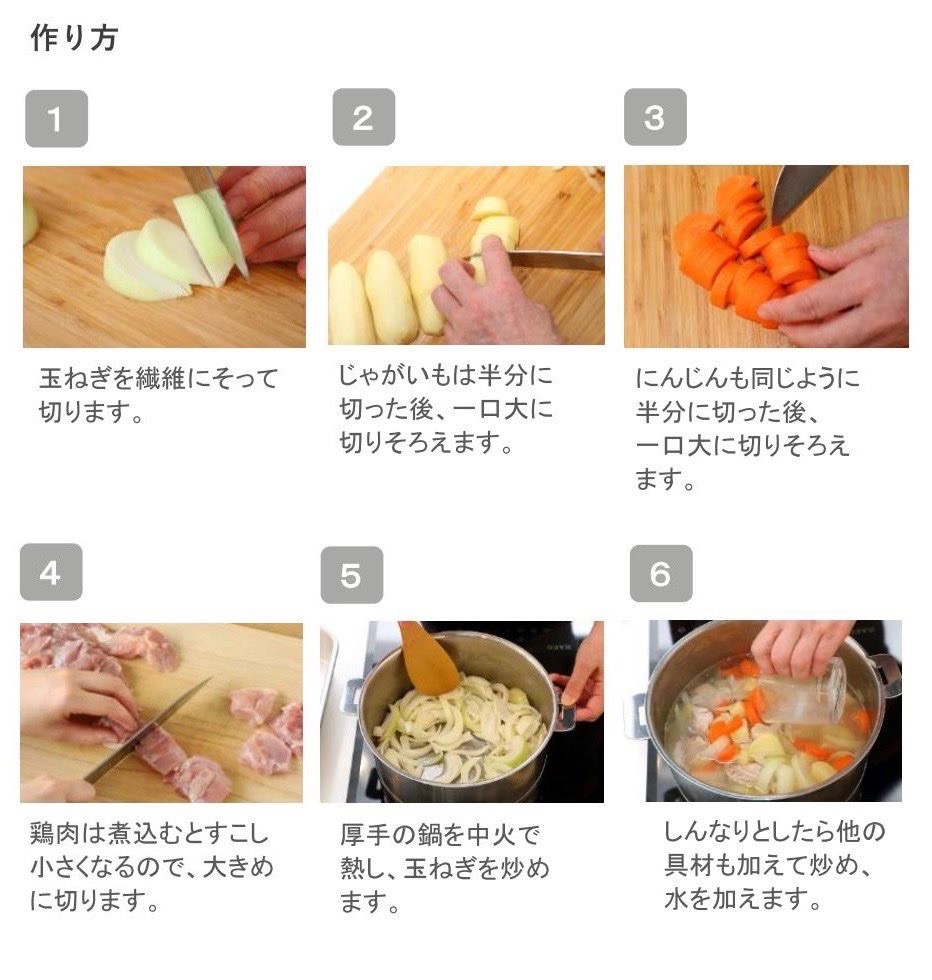 作り方

1

玉ねぎを繊維にそって切ります。

2

じゃがいもは半分に切った後、一口大に切りそろえます。

3

にんじんも同じように半分に切った後、一口大に切りそろえます。

4

鶏肉は煮込むとすこし小さくなるので、大きめに切ります。

5

厚手の鍋を中火で熱し、玉ねぎを炒めます。

6

しんなりとしたら他の具材も加えて炒め、水を加えます。