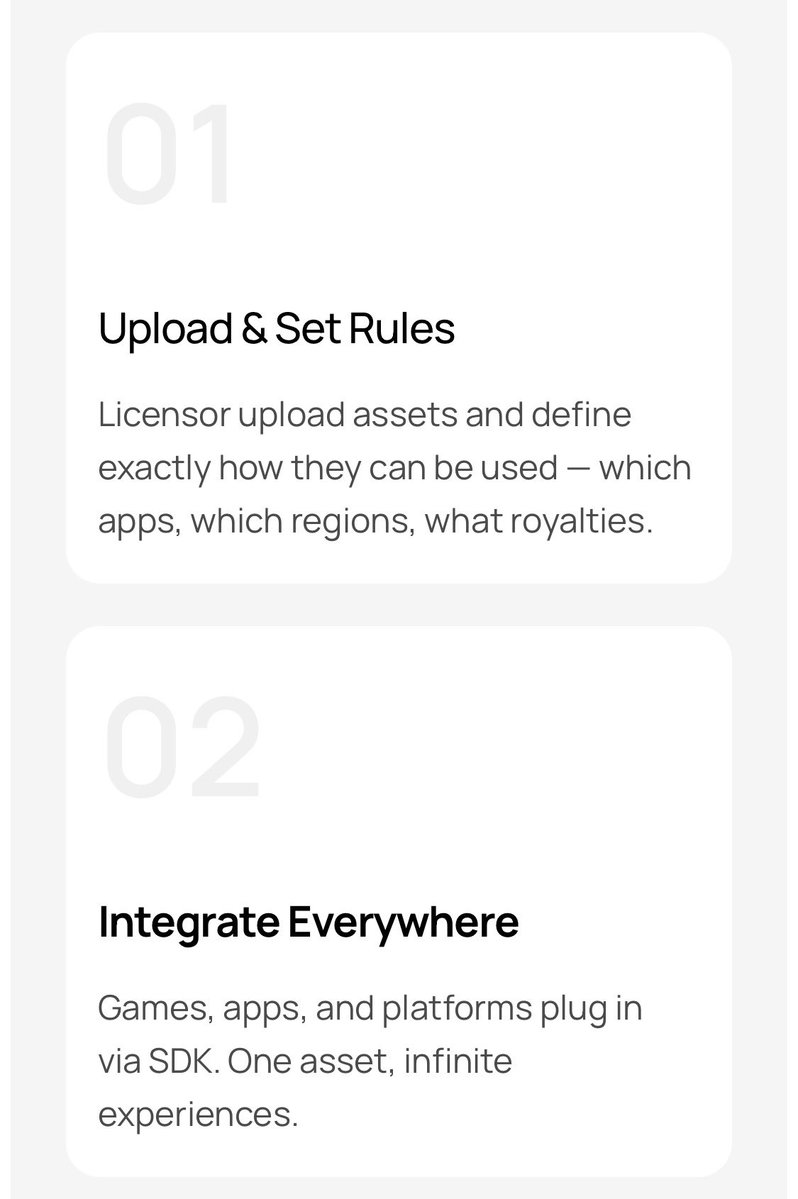 01

Upload & Set Rules

Licensor upload assets and define exactly how they can be used — which apps, which regions, what royalties.

02

Integrate Everywhere

Games, apps, and platforms plug in via SDK. One asset, infinite experiences.