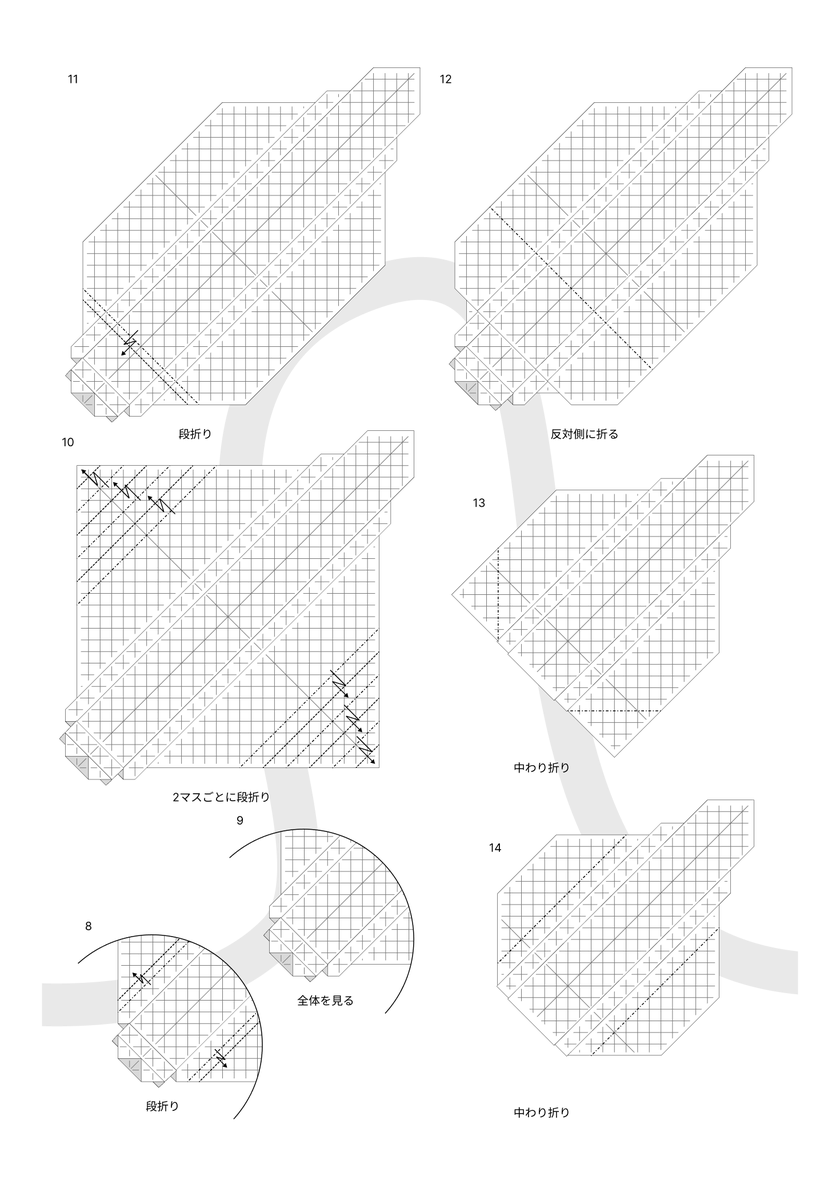 11

段折り

12

反対側に折る

10

2マスごとに段折り

13

中わり折り

9

全体を見る

8

段折り

14

中わり折り