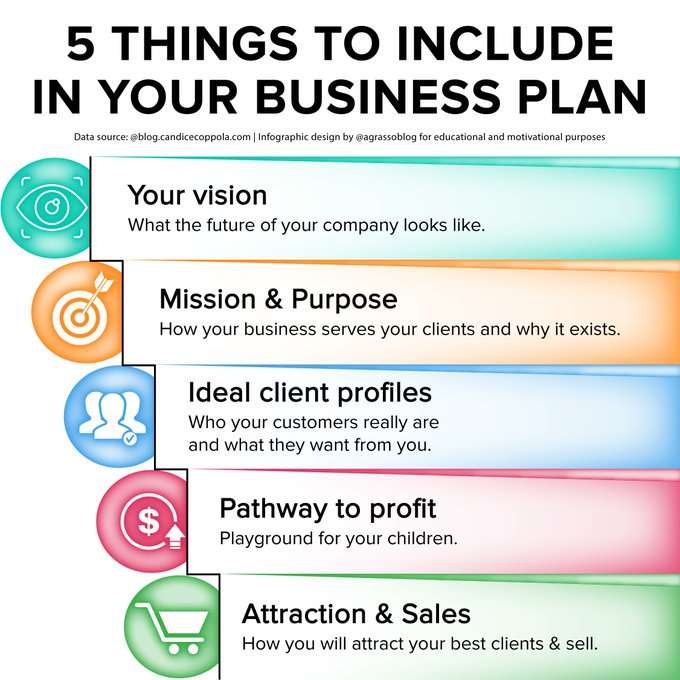 5 THINGS TO INCLUDE IN YOUR BUSINESS PLAN

Data source: @blog.candicecoppola.com | Infographic design by @agrassoblog for educational and motivational purposes

Your vision
What the future of your company looks like.

Mission & Purpose
How your business serves your clients and why it exists.

Ideal client profiles
Who your customers really are and what they want from you.

Pathway to profit
Playground for your children.

Attraction & Sales
How you will attract your best clients & sell.