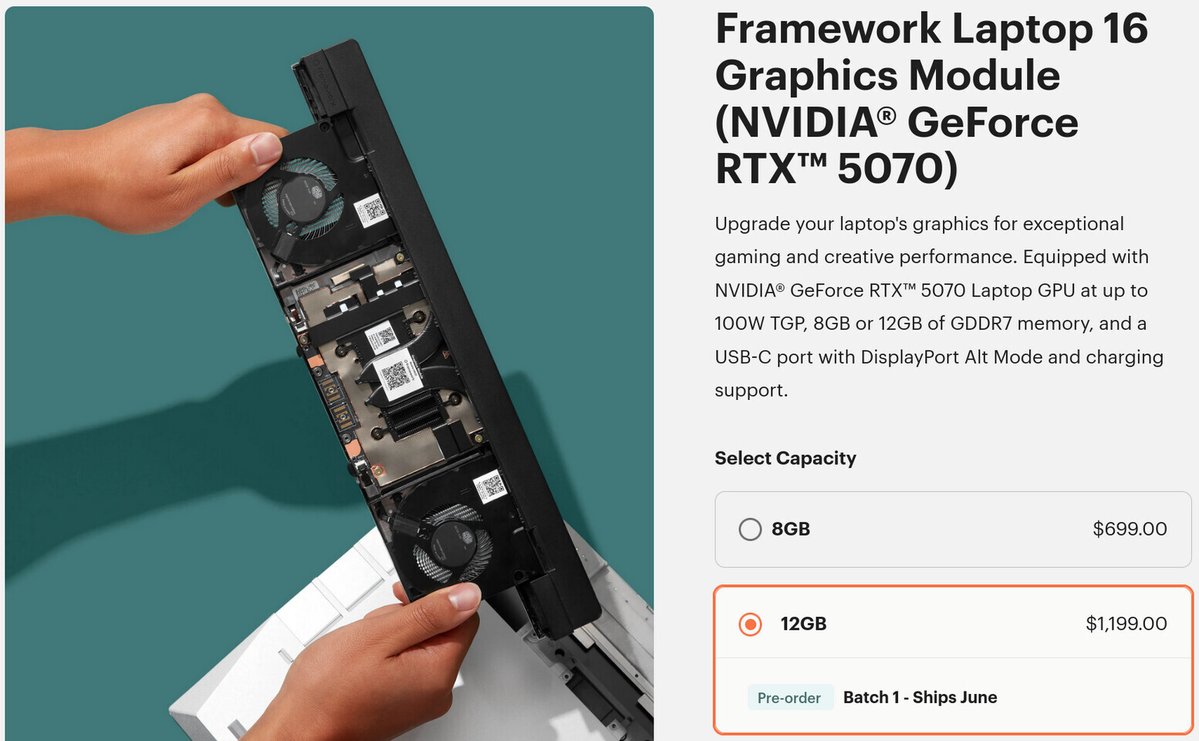 Framework Laptop 16 Graphics Module (NVIDIA® GeForce RTX™ 5070)

Upgrade your laptop's graphics for exceptional gaming and creative performance. Equipped with NVIDIA® GeForce RTX™ 5070 Laptop GPU at up to 100W TGP, 8GB or 12GB of GDDR7 memory, and a USB-C port with DisplayPort Alt Mode and charging support.

Select Capacity

8GB $699.00

12GB $1,199.00

Pre-order Batch 1 - Ships June