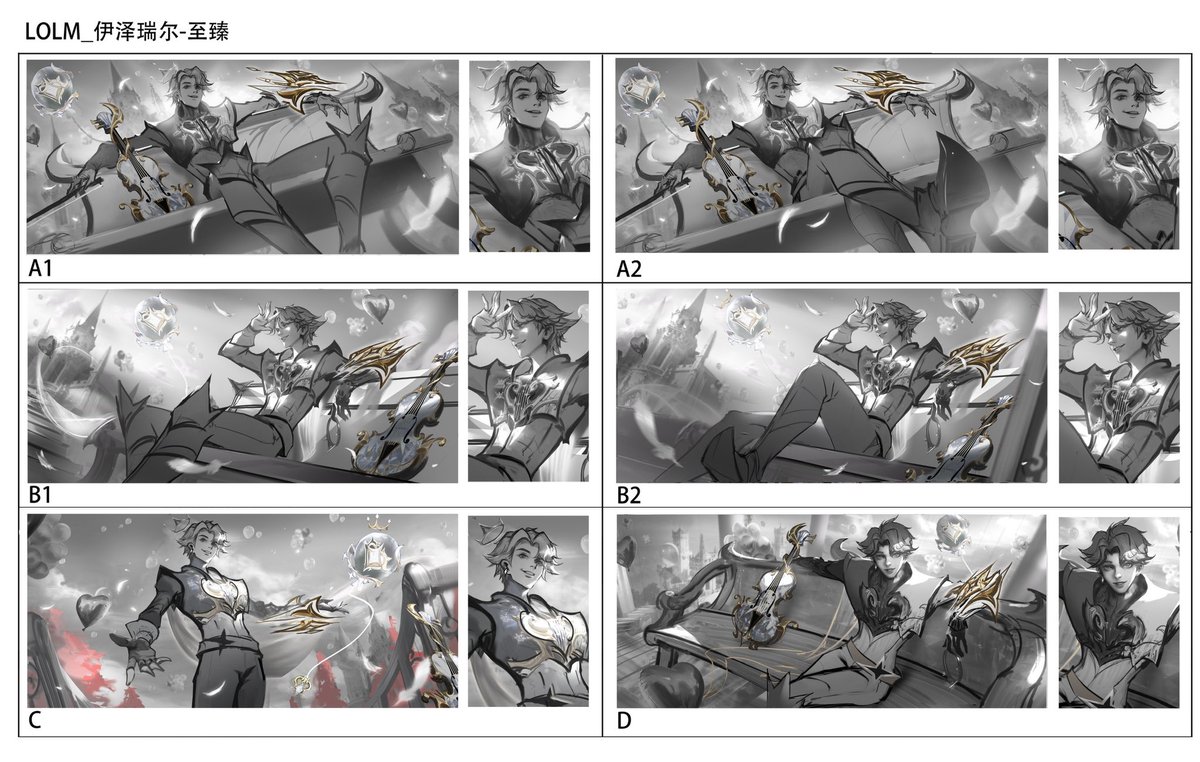 LOLM_伊泽瑞尔-至臻

A1

A2

B1

B2

C

D