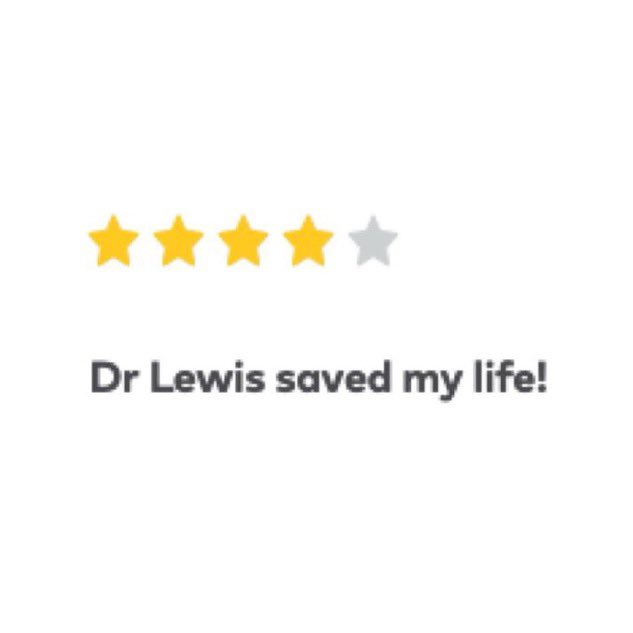 Dr Lewis saved my life!