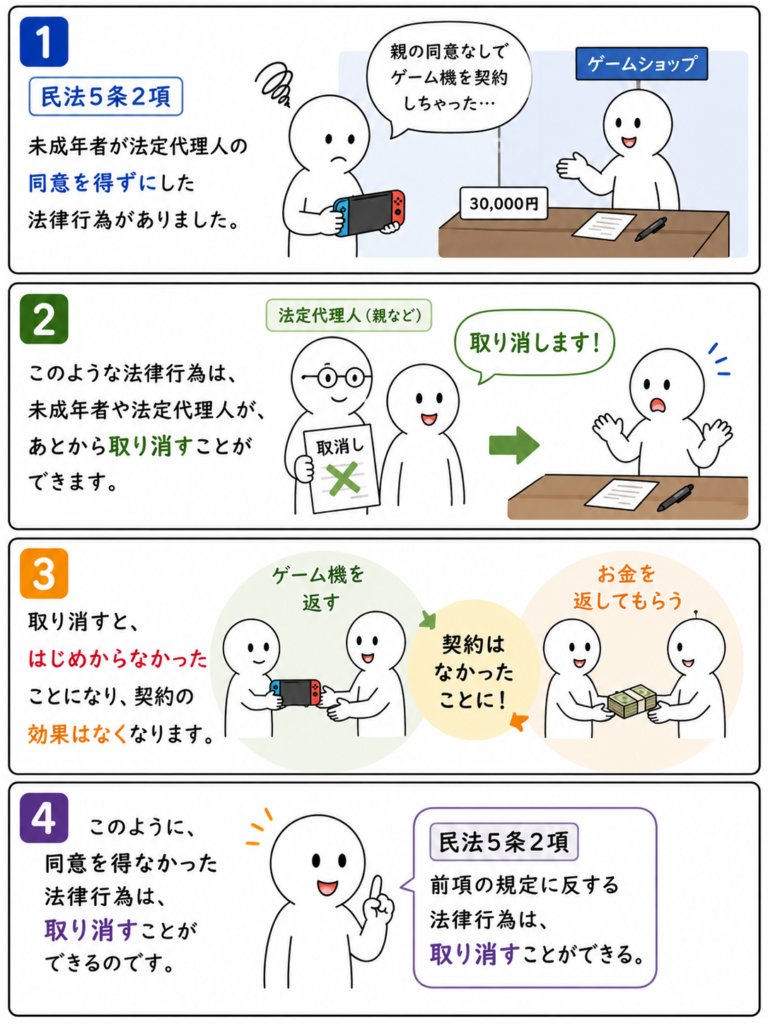 1

民法5条2項

未成年者が法定代理人の同意を得ずにした法律行為がありました。

親の同意なしでゲーム機を契約しちゃった…

ゲームショップ

30,000円

2

このような法律行為は、未成年者や法定代理人が、あとから取り消すことができます。

法定代理人（親など）

取消し

取り消します！

3

取り消すと、はじめからなかったことになり、契約の効果はなくなります。

ゲーム機を返す

契約はなかったことに！

お金を返してもらう

4

このように、同意を得なかった法律行為は、取り消すことができるのです。

民法5条2項

前項の規定に反する法律行為は、取り消すことができる。