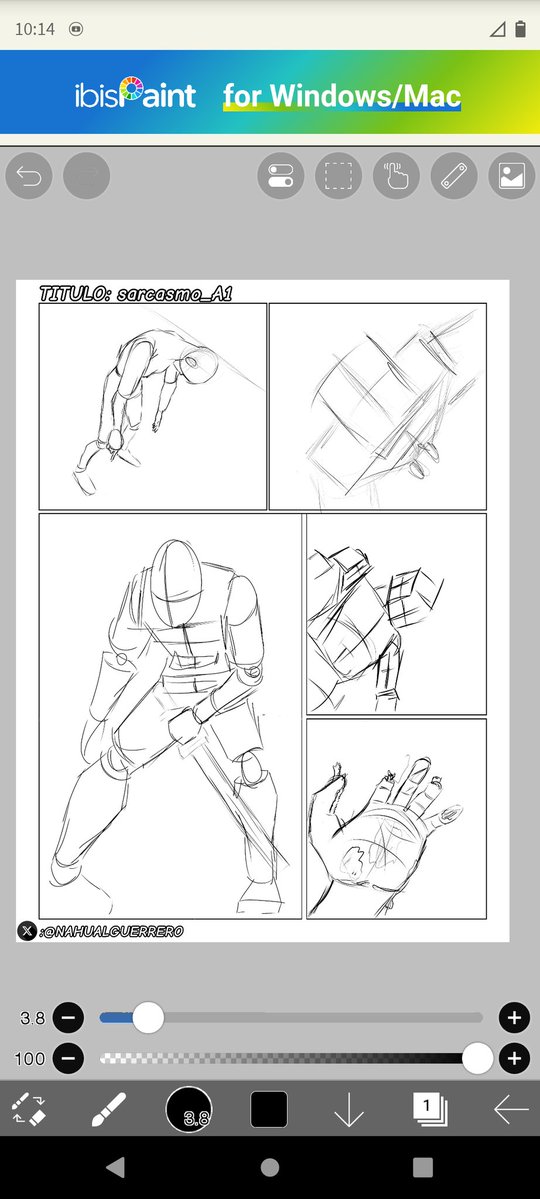 10:14

ibisPaint for Windows/Mac

TITULO: sarcasmo_A1

:@NAHUALGUERRERO

3.8

100

3.8

1