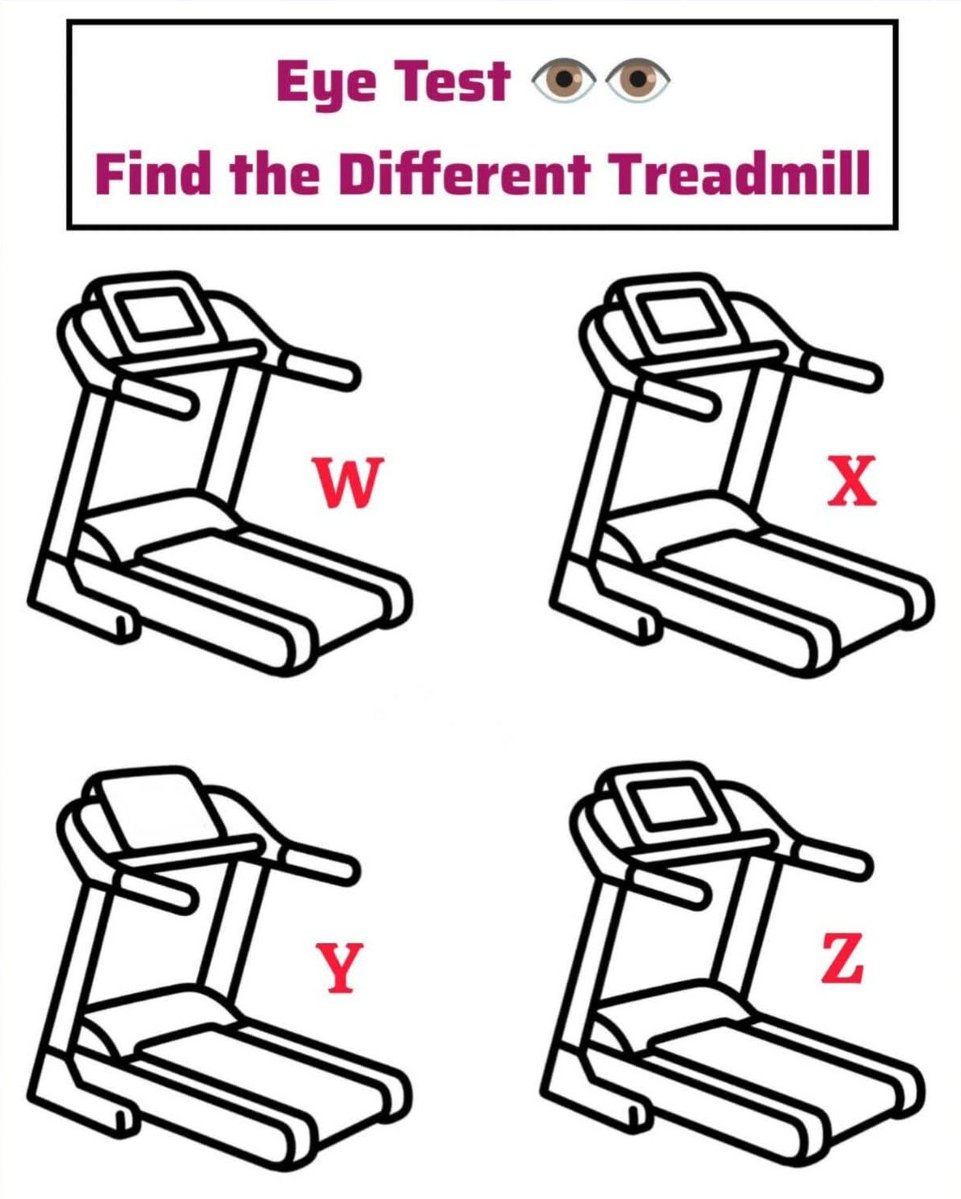 Eye Test 👁️👁️

Find the Different Treadmill

W

X

Y

Z