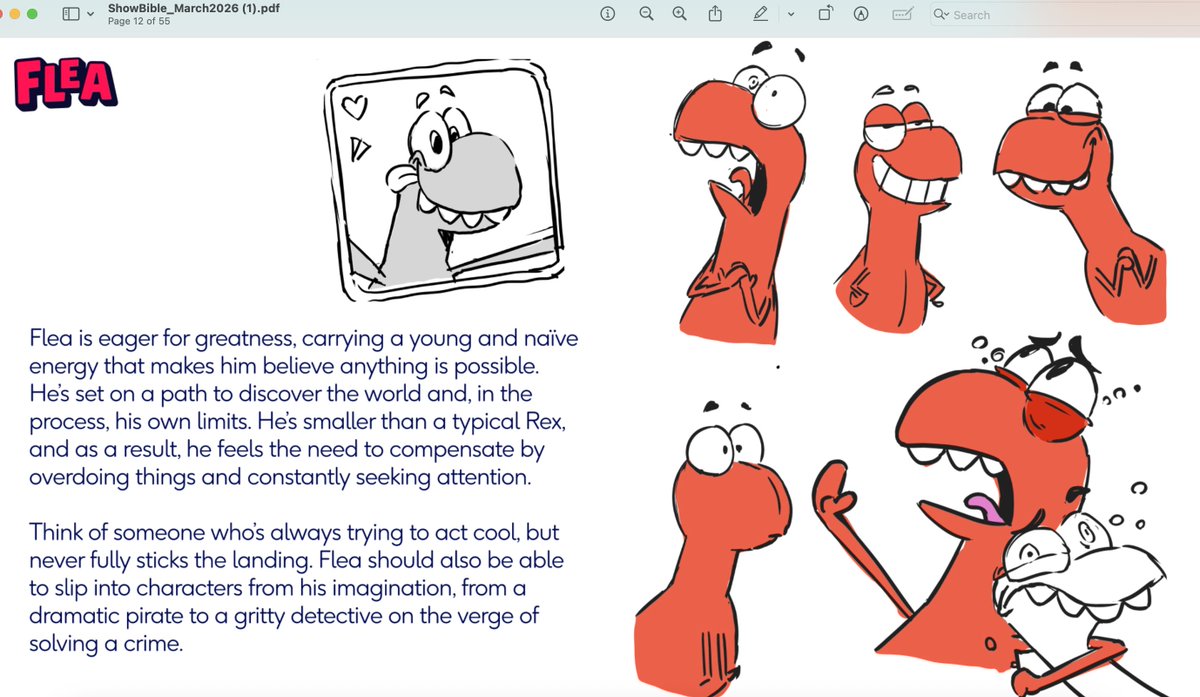 ShowBible_March2026 (1).pdf
Page 12 of 55

Search

FLEA

Flea is eager for greatness, carrying a young and naïve energy that makes him believe anything is possible. He's set on a path to discover the world and, in the process, his own limits. He's smaller than a typical Rex, and as a result, he feels the need to compensate by overdoing things and constantly seeking attention.

Think of someone who's always trying to act cool, but never fully sticks the landing. Flea should also be able to slip into characters from his imagination, from a dramatic pirate to a gritty detective on the verge of solving a crime.