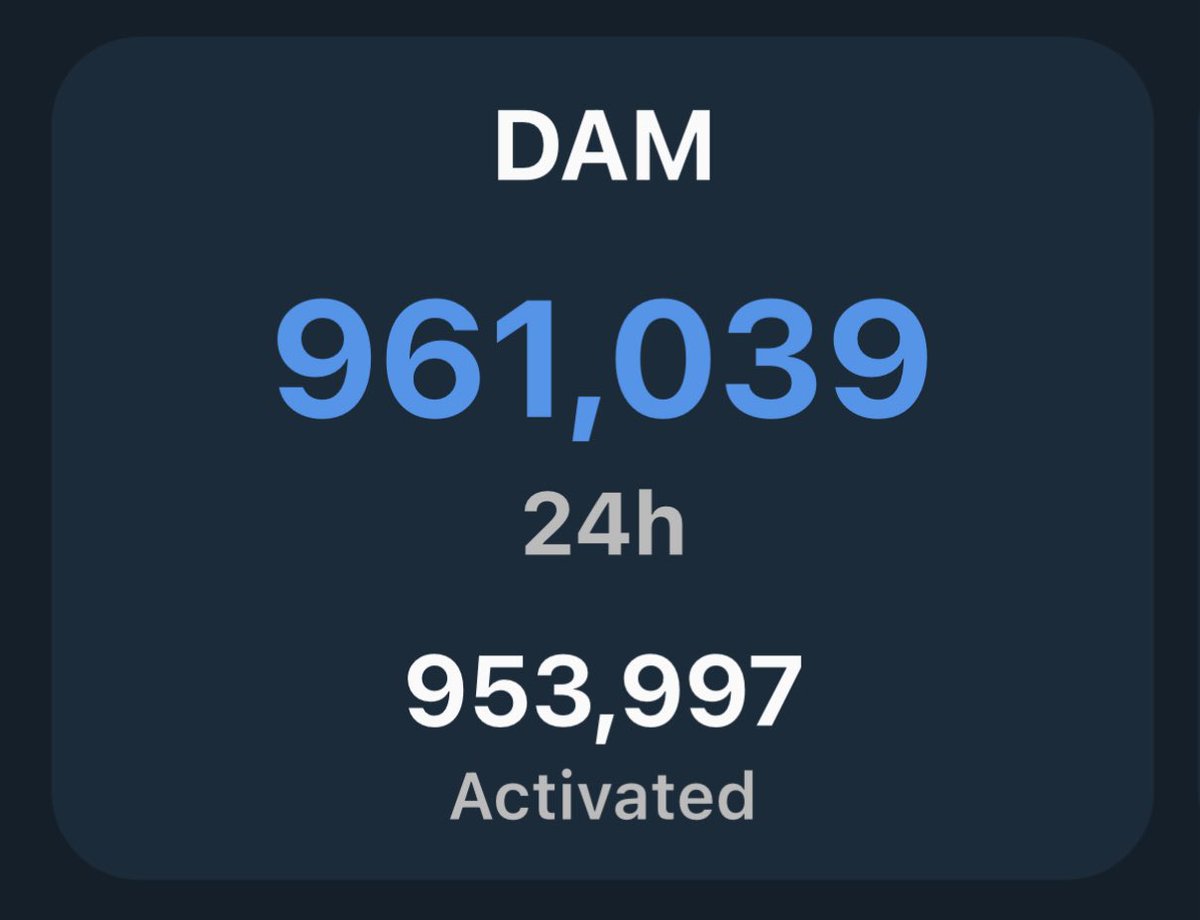 DAM

961,039

24h

953,997

Activated