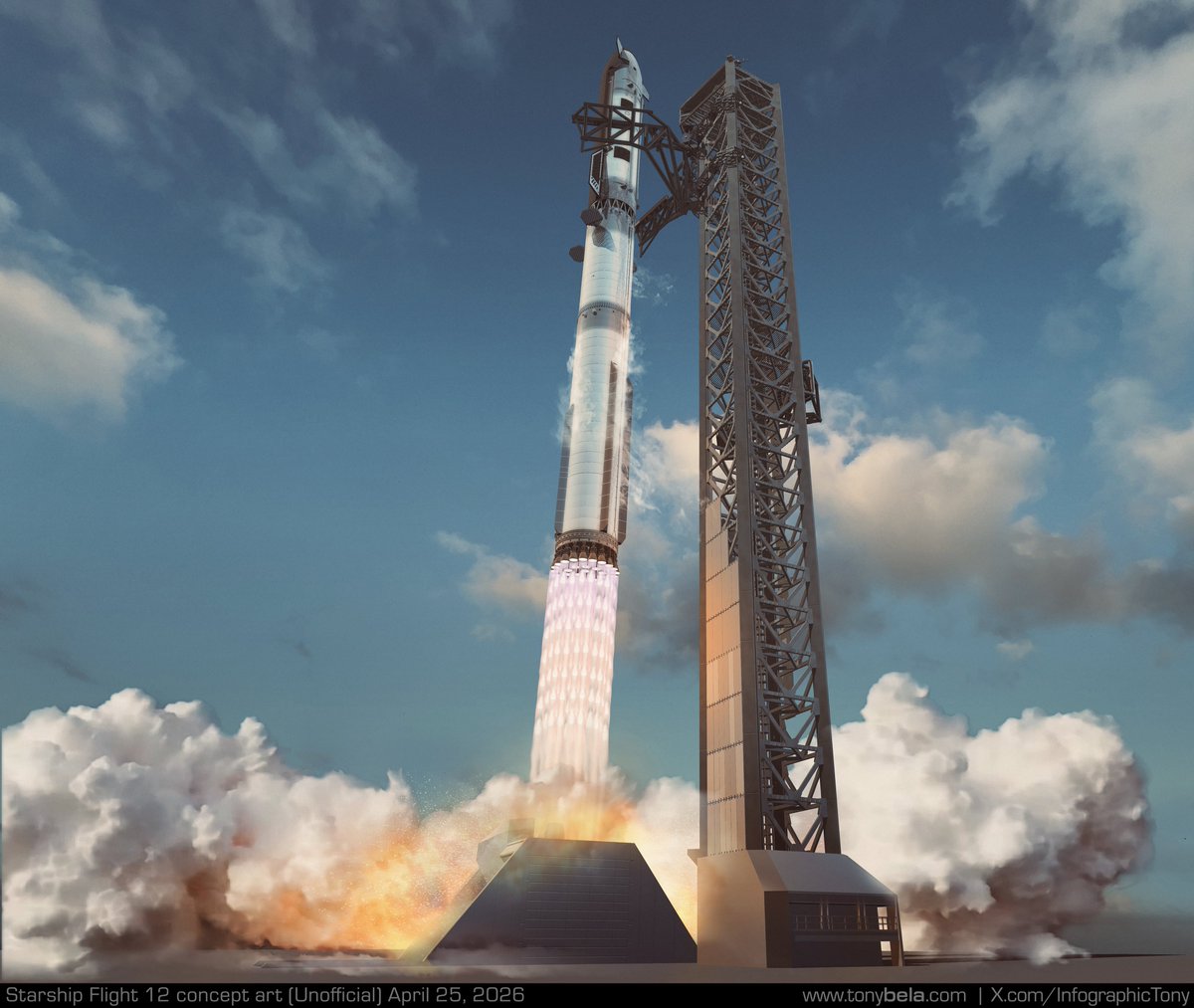 Starship Flight 12 concept art (Unofficial) April 25, 2026

www.tonybela.com | X.com/InfographicTony