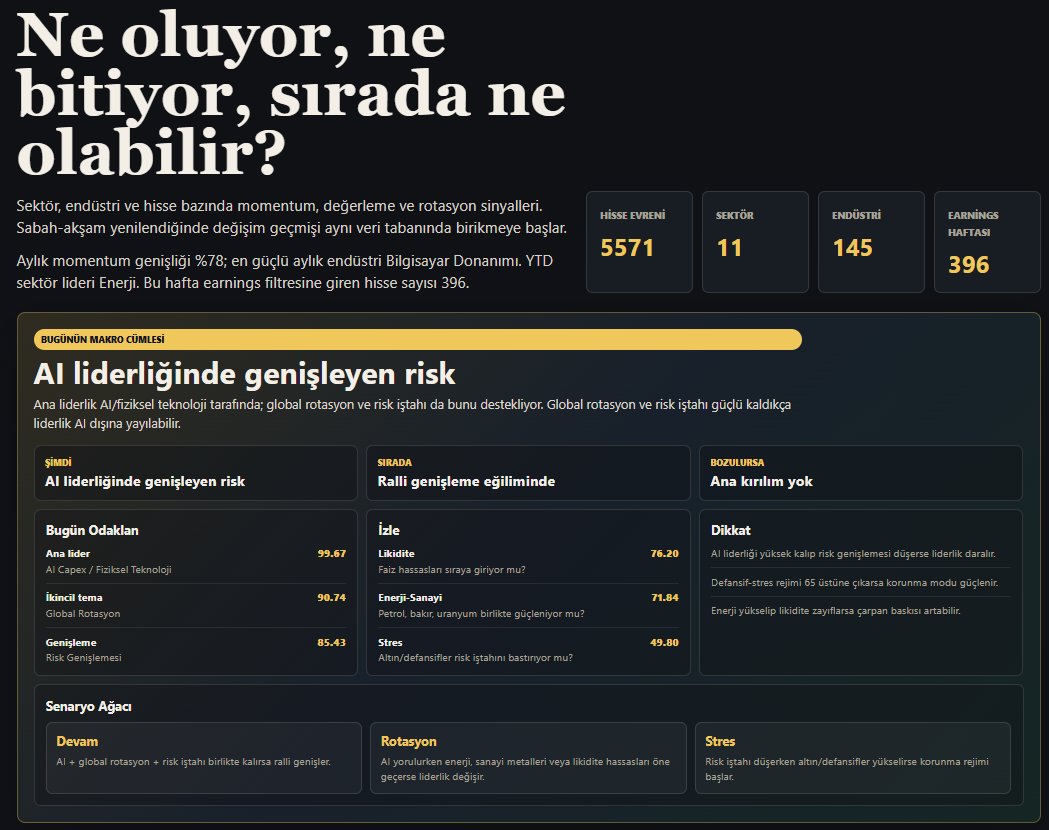 Ne oluyor, ne bitiyor, sırada ne olabilir?

Sektör, endüstri ve hisse bazında momentum, değerleme ve rotasyon sinyalleri. Sabah-akşam yenilendiğinde değişim geçmişi aynı veri tabanında birikmeye başlar.

Aylık momentum genişliği %78; en güçlü aylık endüstri Bilgisayar Donanımı. YTD sektör lideri Enerji. Bu hafta earnings filtresine giren hisse sayısı 396.

HİSSE EVRENİ
5571

SEKTÖR
11

ENDÜSTRİ
145

EARNINGS HAFTASI
396

BUGÜNÜN MAKRO CÜMLESİ

AI liderliğinde genişleyen risk

Ana liderlik AI/fiziksel teknoloji tarafında; global rotasyon ve risk iştahı da bunu destekliyor. Global rotasyon ve risk iştahı güçlü kaldıkça liderlik AI dışına yayılabilir.

ŞİMDİ
AI liderliğinde genişleyen risk

SIRADA
Ralli genişleme eğiliminde

BOZULURSA
Ana kırılım yok

Bugün Odaklan

Ana lider 99.67
AI Capex / Fiziksel Teknoloji

İkincil tema 90.74
Global Rotasyon

Genişleme 85.43
Risk Genişlemesi

İzle

Likidite 76.20
Faiz hassasları sıraya giriyor mu?

Enerji-Sanayi 71.84
Petrol, bakır, uranyum birlikte güçleniyor mu?

Stres 49.80
Altın/defansifler risk iştahını bastırıyor mu?

Dikkat

AI liderliği yüksek kalıp risk genişlemesi düşerse liderlik daralır.

Defansif-stres rejimi 65 üstüne çıkarsa korunma modu güçlenir.

Enerji yükselip likidite zayıflarsa çarpan baskısı artabilir.

Senaryo Ağacı

Devam
AI + global rotasyon + risk iştahı birlikte kalırsa ralli genişler.

Rotasyon
AI yorulurken enerji, sanayi metalleri veya likidite hassasları öne geçerse liderlik değişir.

Stres
Risk iştahı düşerken altın/defansifler yükselirse korunma rejimi başlar.