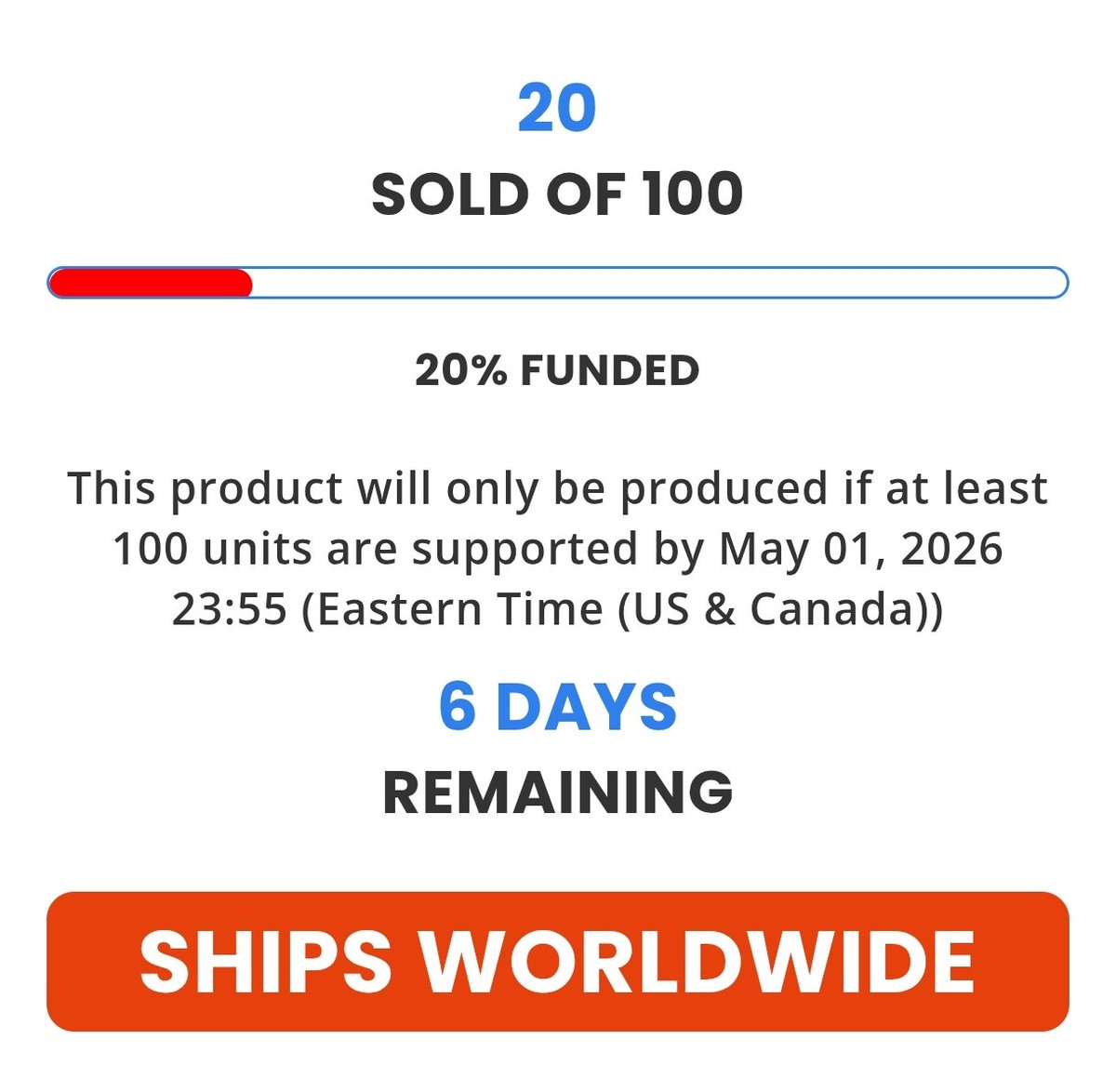 20

SOLD OF 100

20% FUNDED

This product will only be produced if at least 100 units are supported by May 01, 2026 23:55 (Eastern Time (US & Canada))

6 DAYS

REMAINING

SHIPS WORLDWIDE