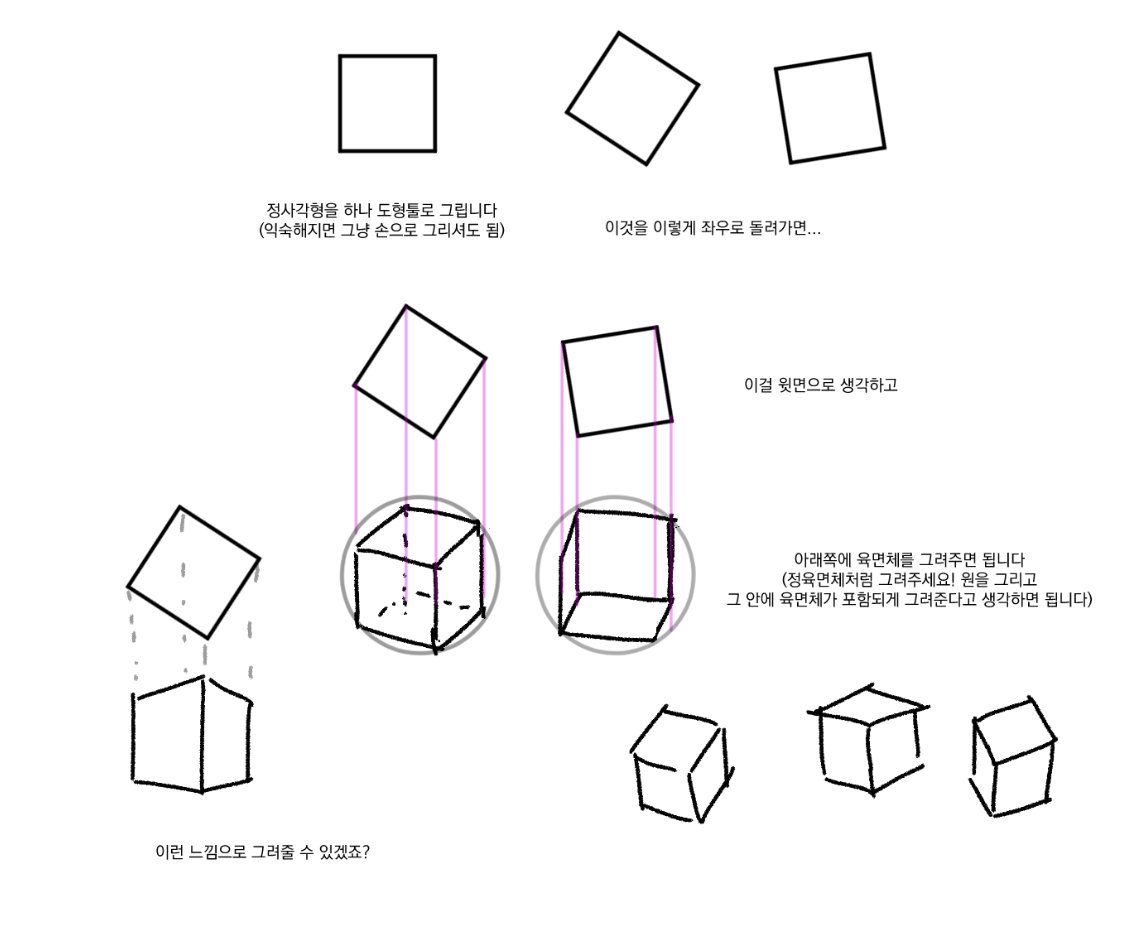 정사각형을 하나 도형툴로 그립니다
(익숙해지면 그냥 손으로 그리셔도 됨)

이것을 이렇게 좌우로 돌려가면...

이걸 윗면으로 생각하고

아래쪽에 육면체를 그려주면 됩니다
(정육면체처럼 그려주세요! 원을 그리고
그 안에 육면체가 포함되게 그려준다고 생각하면 됩니다)

이런 느낌으로 그려줄 수 있겠죠?