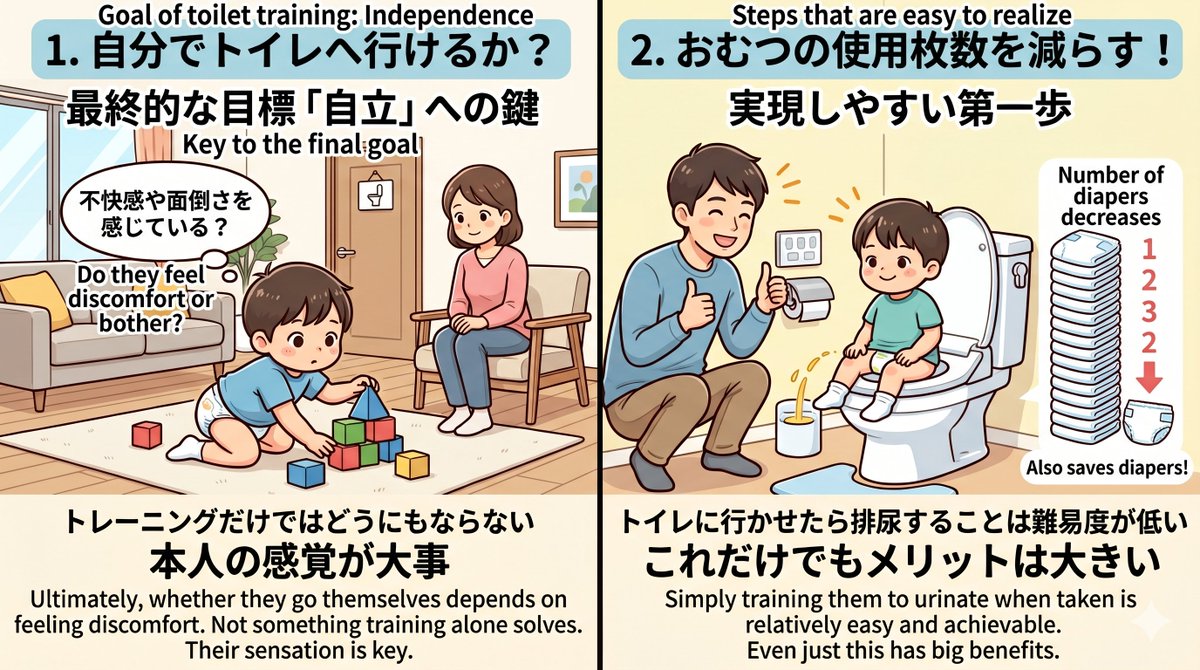 Goal of toilet training: Independence
1. 自分でトイレへ行けるか？
最終的な目標「自立」への鍵
Key to the final goal

不快感や面倒さを感じている？
Do they feel discomfort or bother?

トレーニングだけではどうにもならない
本人の感覚が大事
Ultimately, whether they go themselves depends on feeling discomfort. Not something training alone solves. Their sensation is key.

Steps that are easy to realize
2. おむつの使用枚数を減らす！
実現しやすい第一歩

Number of diapers decreases
1
2
3
2
Also saves diapers!

トイレに行かせたら排尿することは難易度が低い
これだけでもメリットは大きい
Simply training them to urinate when taken is relatively easy and achievable.
Even just this has big benefits.