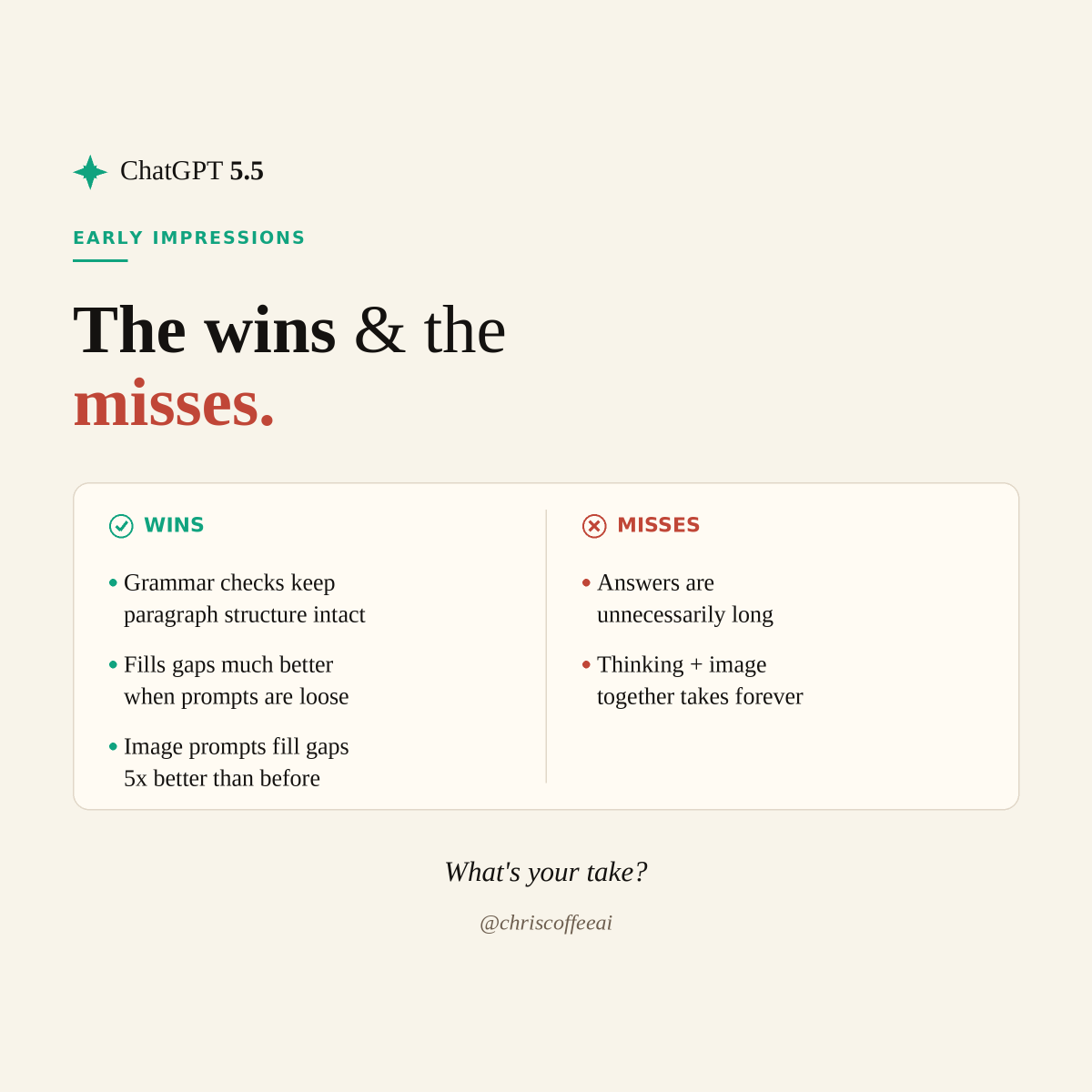 ChatGPT 5.5

EARLY IMPRESSIONS

The wins & the misses.

WINS

• Grammar checks keep paragraph structure intact

• Fills gaps much better when prompts are loose

• Image prompts fill gaps 5x better than before

MISSES

• Answers are unnecessarily long

• Thinking + image together takes forever

What's your take?

@chriscoffeeai