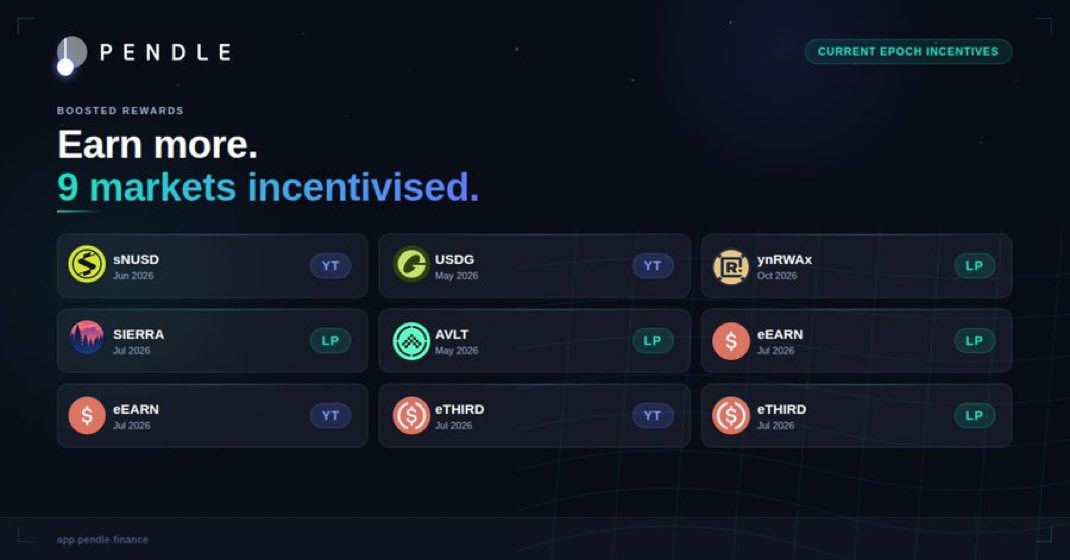 PENDLE

CURRENT EPOCH INCENTIVES

BOOSTED REWARDS

Earn more.
9 markets incentivised.

sNUSD
Jun 2026
YT

USDG
May 2026
YT

ynRWAx
Oct 2026
LP

SIERRA
Jul 2026
LP

AVLT
May 2026
LP

eEARN
Jul 2026
LP

eEARN
Jul 2026
YT

eTHIRD
Jul 2026
YT

eTHIRD
Jul 2026
LP

app.pendle.finance