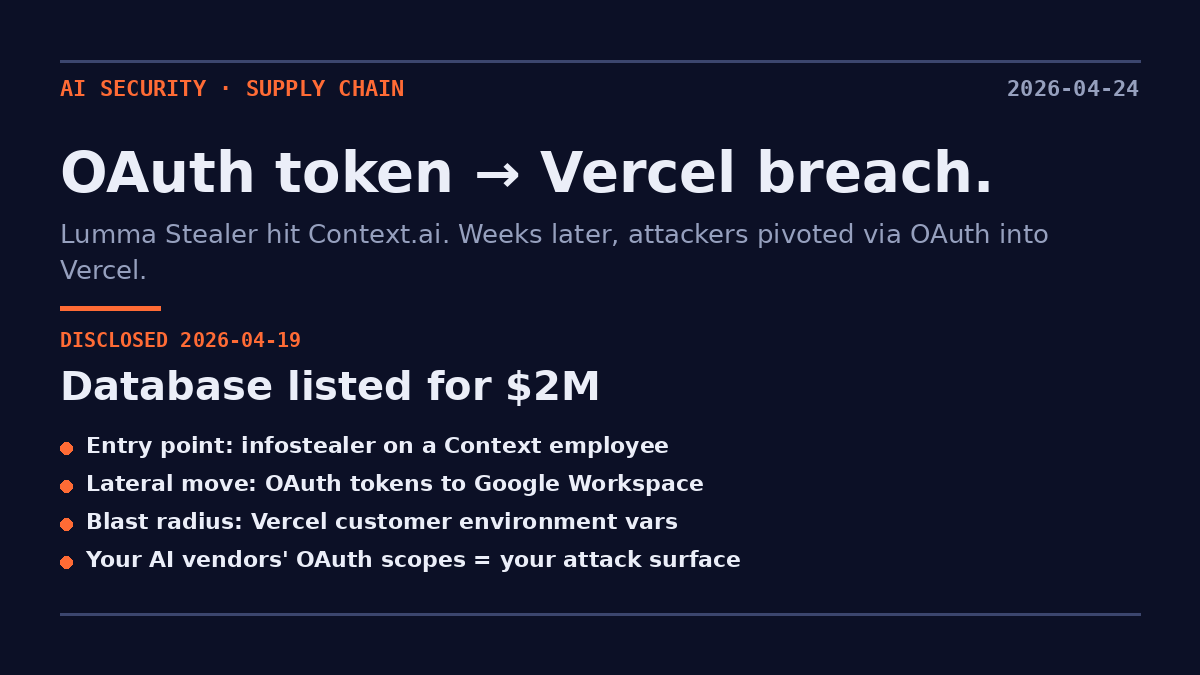 AI SECURITY · SUPPLY CHAIN

2026-04-24

OAuth token → Vercel breach.

Lumma Stealer hit Context.ai. Weeks later, attackers pivoted via OAuth into Vercel.

DISCLOSED 2026-04-19

Database listed for $2M

• Entry point: infostealer on a Context employee
• Lateral move: OAuth tokens to Google Workspace
• Blast radius: Vercel customer environment vars
• Your AI vendors' OAuth scopes = your attack surface