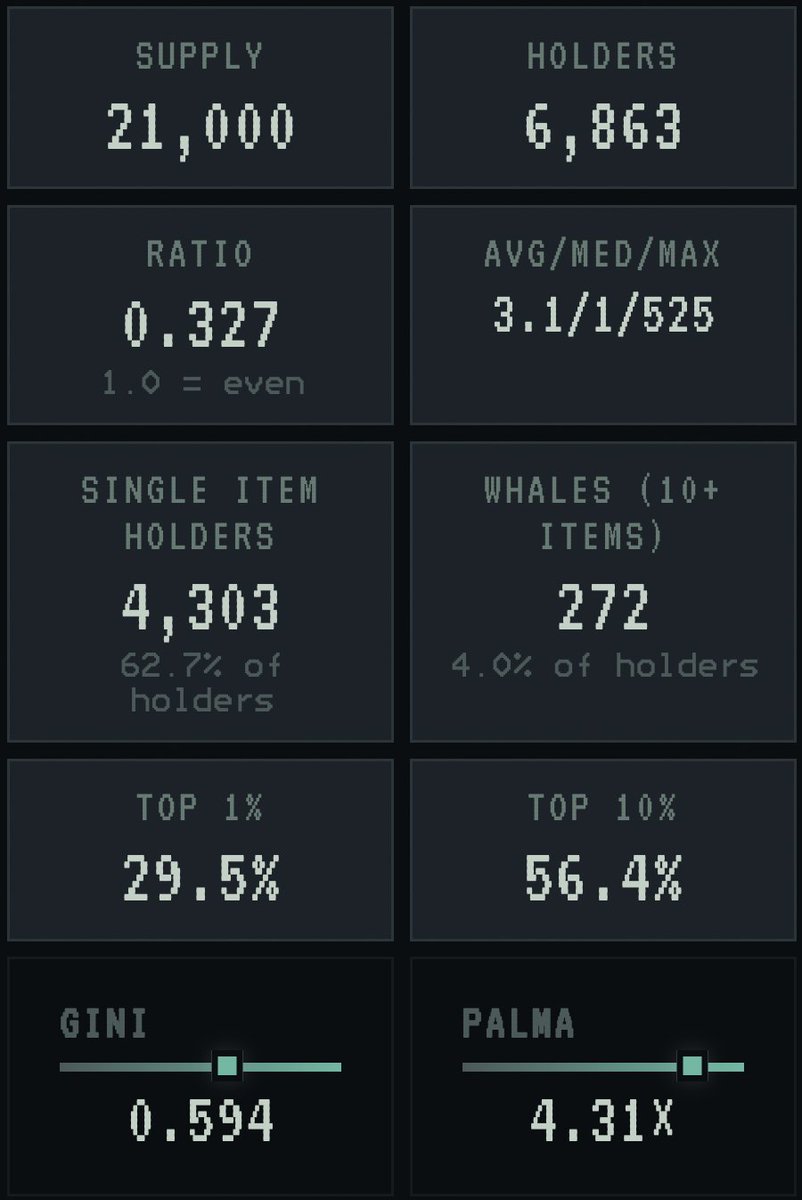 SUPPLY
21,000

HOLDERS
6,863

RATIO
0.327
1.0 = even

AVG/MED/MAX
3.1/1/525

SINGLE ITEM HOLDERS
4,303
62.7% of holders

WHALES (10+ ITEMS)
272
4.0% of holders

TOP 1%
29.5%

TOP 10%
56.4%

GINI
0.594

PALMA
4.31X