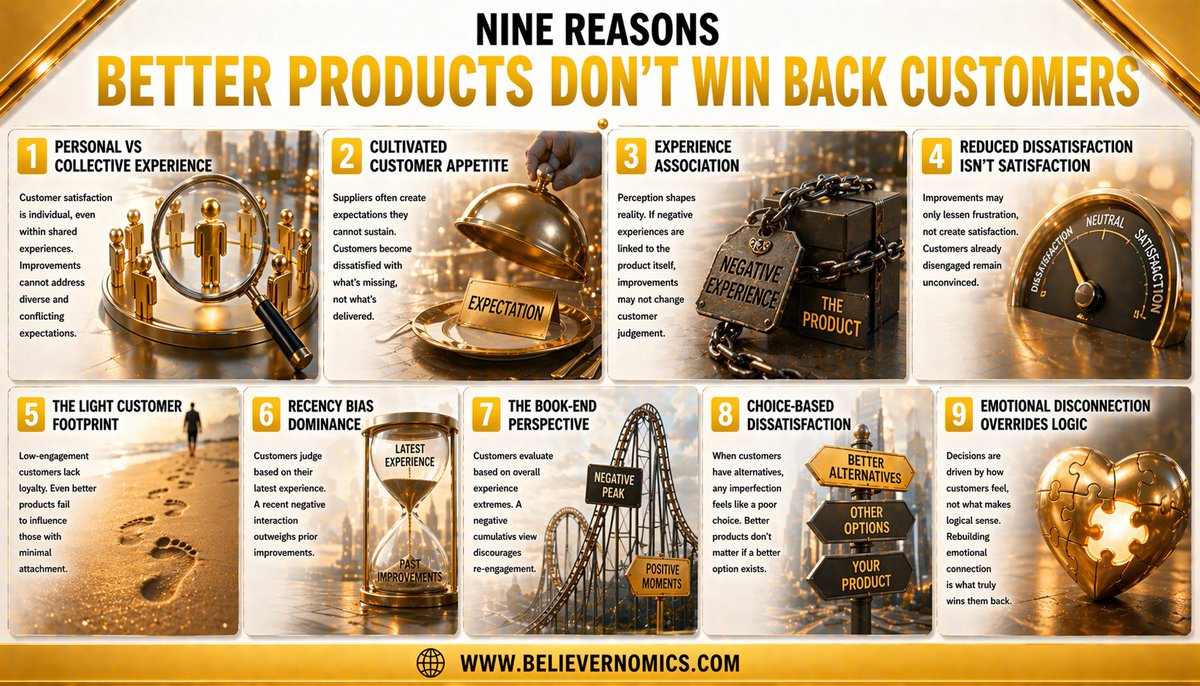 NINE REASONS
BETTER PRODUCTS DON'T WIN BACK CUSTOMERS

1 PERSONAL VS COLLECTIVE EXPERIENCE

Customer satisfaction is individual, even within shared experiences. Improvements cannot address diverse and conflicting expectations.

2 CULTIVATED CUSTOMER APPETITE

Suppliers often create expectations they cannot sustain. Customers become dissatisfied with what's missing, not what's delivered.

EXPECTATION

3 EXPERIENCE ASSOCIATION

Perception shapes reality. If negative experiences are linked to the product itself, improvements may not change customer judgement.

NEGATIVE EXPERIENCE

THE PRODUCT

4 REDUCED DISSATISFACTION ISN'T SATISFACTION

Improvements may only lessen frustration, not create satisfaction. Customers already disengaged remain unconvinced.

DISSATISFACTION NEUTRAL SATISFACTION

5 THE LIGHT CUSTOMER FOOTPRINT

Low-engagement customers lack loyalty. Even better products fail to influence those with minimal attachment.

6 RECENCY BIAS DOMINANCE

Customers judge based on their latest experience. A recent negative interaction outweighs prior improvements.

LATEST EXPERIENCE

PAST IMPROVEMENTS

7 THE BOOK-END PERSPECTIVE

Customers evaluate based on overall experience extremes. A negative cumulativs view discourages re-engagement.

NEGATIVE PEAK

POSITIVE MOMENTS

8 CHOICE-BASED DISSATISFACTION

When customers have alternatives, any imperfection feels like a poor choice. Better products don't matter if a better option exists.

BETTER ALTERNATIVES

OTHER OPTIONS

YOUR PRODUCT

9 EMOTIONAL DISCONNECTION OVERRIDES LOGIC

Decisions are driven by how customers feel, not what makes logical sense. Rebuilding emotional connection is what truly wins them back.

WWW.BELIEVERNOMICS.COM