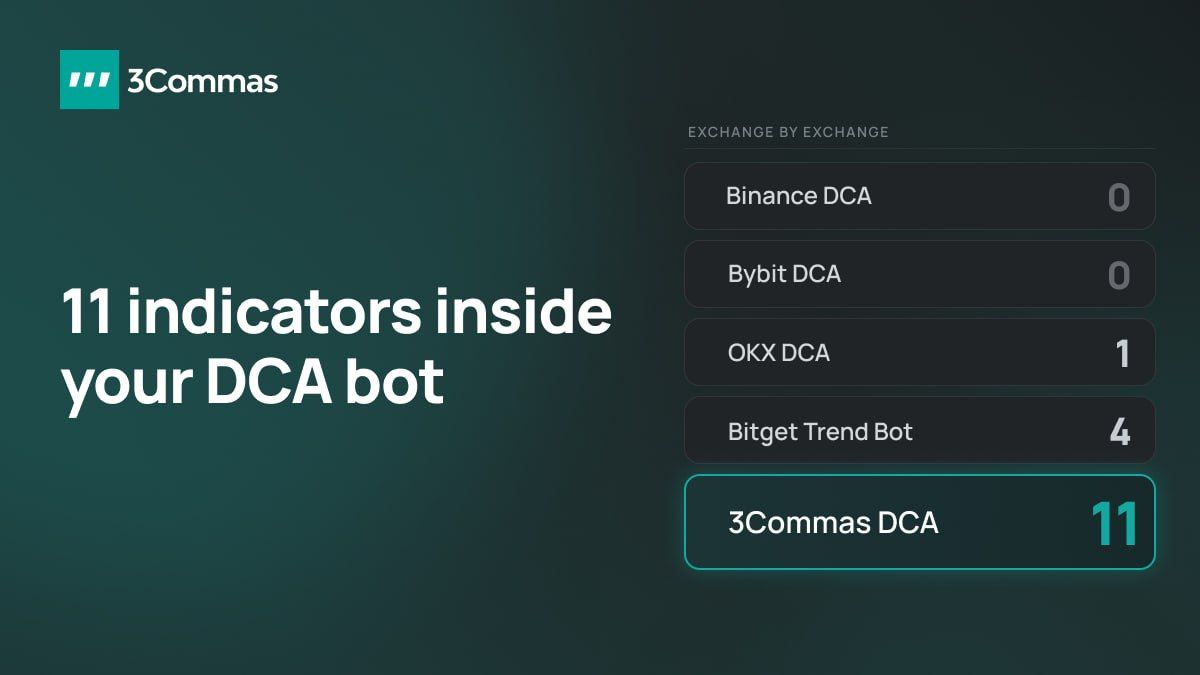 3Commas

11 indicators inside your DCA bot

EXCHANGE BY EXCHANGE

Binance DCA 0

Bybit DCA 0

OKX DCA 1

Bitget Trend Bot 4

3Commas DCA 11