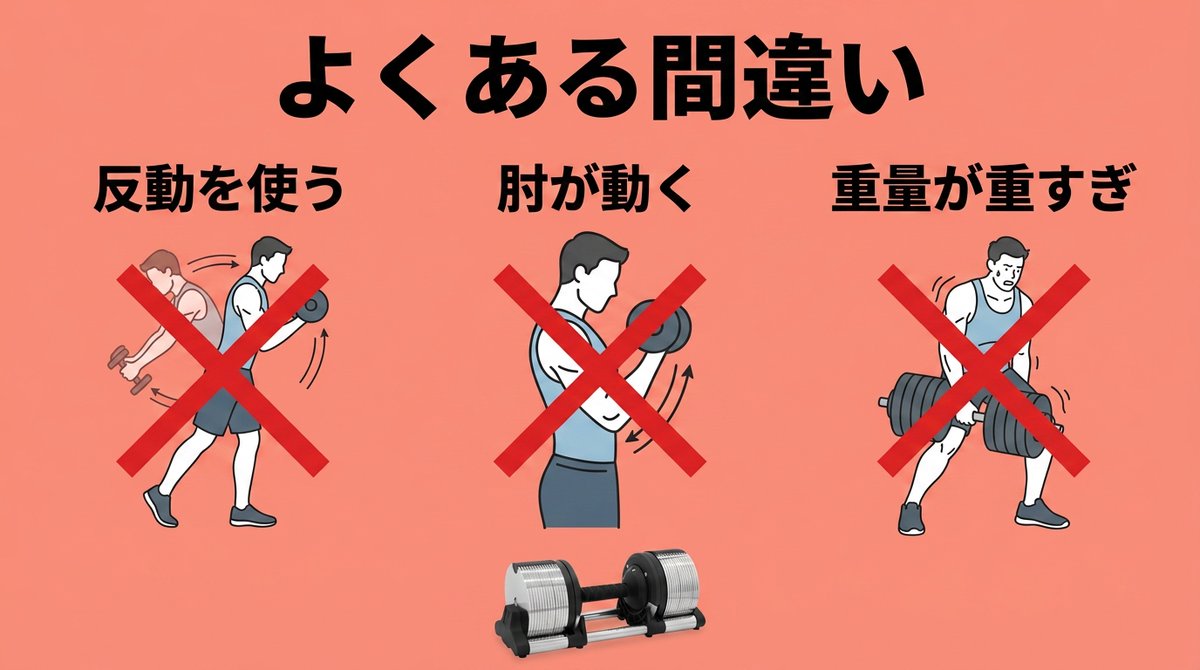 よくある間違い

反動を使う

肘が動く

重量が重すぎ