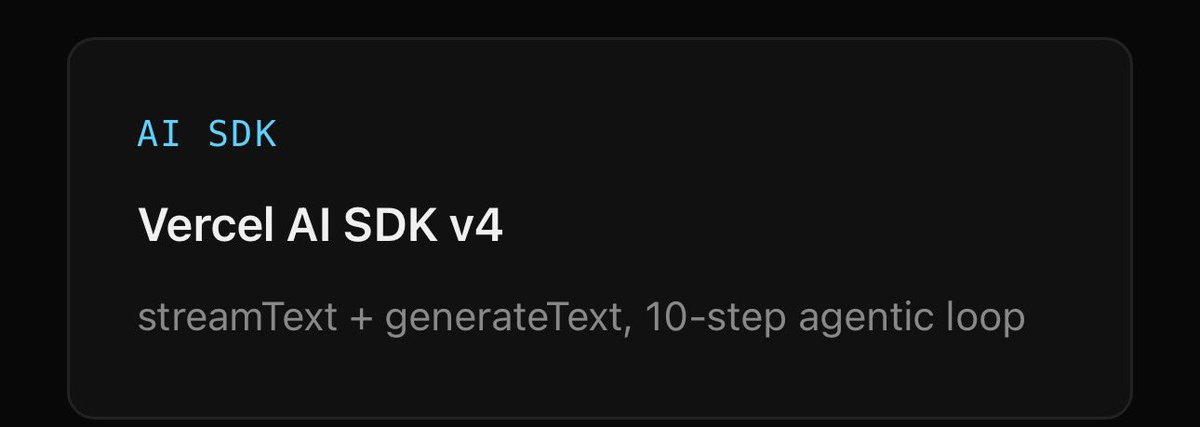 AI SDK

Vercel AI SDK v4

streamText + generateText, 10-step agentic loop