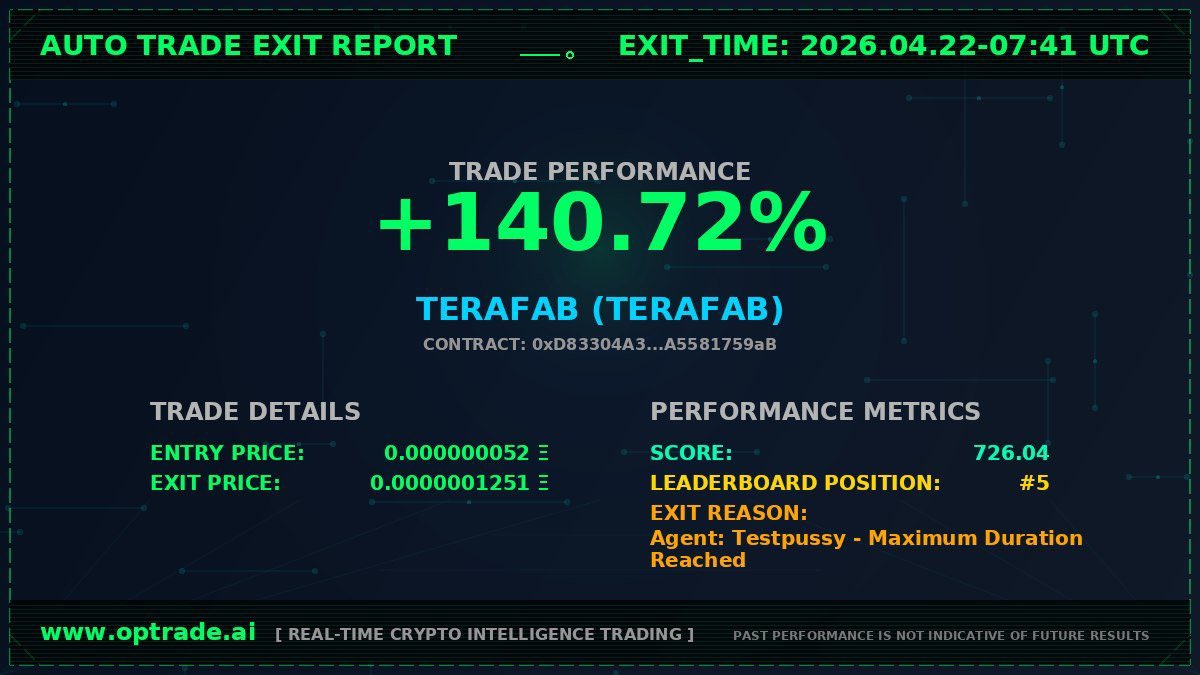 AUTO TRADE EXIT REPORT

EXIT_TIME: 2026.04.22-07:41 UTC

TRADE PERFORMANCE

+140.72%

TERAFAB (TERAFAB)

CONTRACT: 0xD83304A3...A5581759aB

TRADE DETAILS

ENTRY PRICE: 0.000000052 Ξ
EXIT PRICE: 0.0000001251 Ξ

PERFORMANCE METRICS

SCORE: 726.04
LEADERBOARD POSITION: #5
EXIT REASON:
Agent: Testpussy - Maximum Duration Reached

www.optrade.ai [ REAL-TIME CRYPTO INTELLIGENCE TRADING ] PAST PERFORMANCE IS NOT INDICATIVE OF FUTURE RESULTS