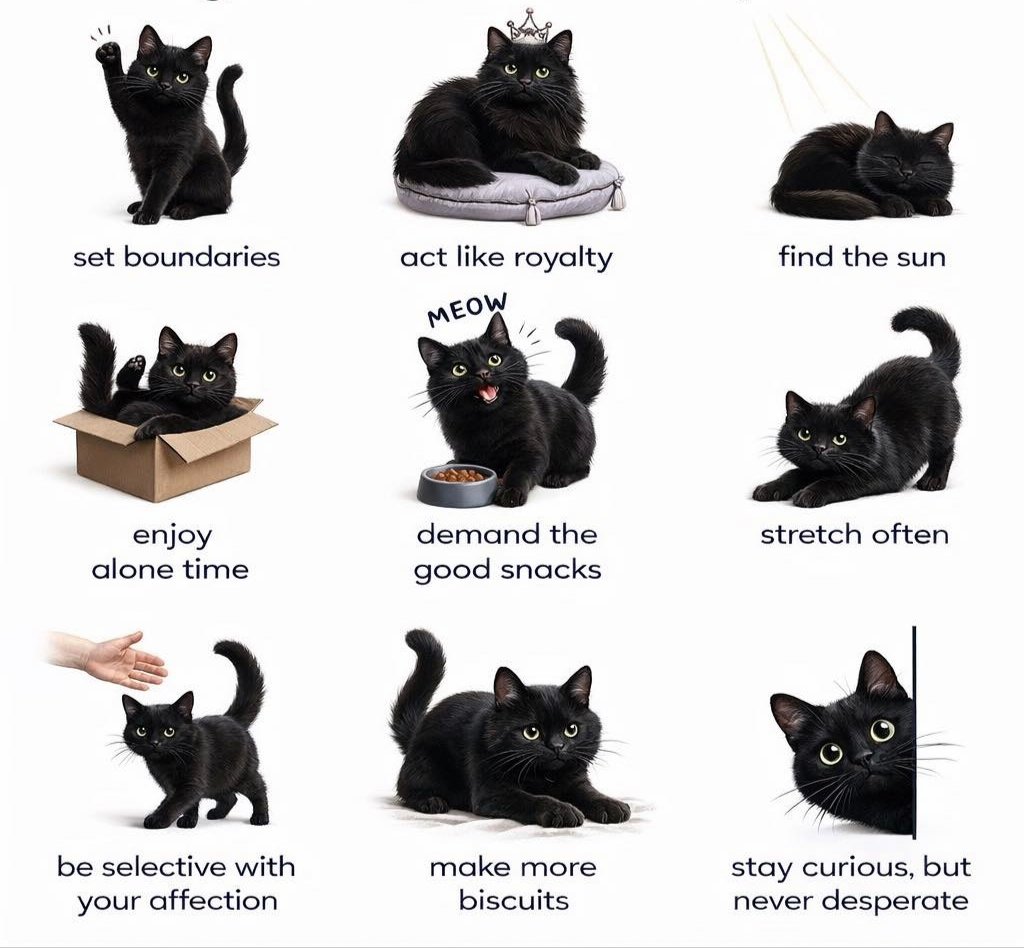 set boundaries

act like royalty

find the sun

enjoy alone time

MEOW

demand the good snacks

stretch often

be selective with your affection

make more biscuits

stay curious, but never desperate